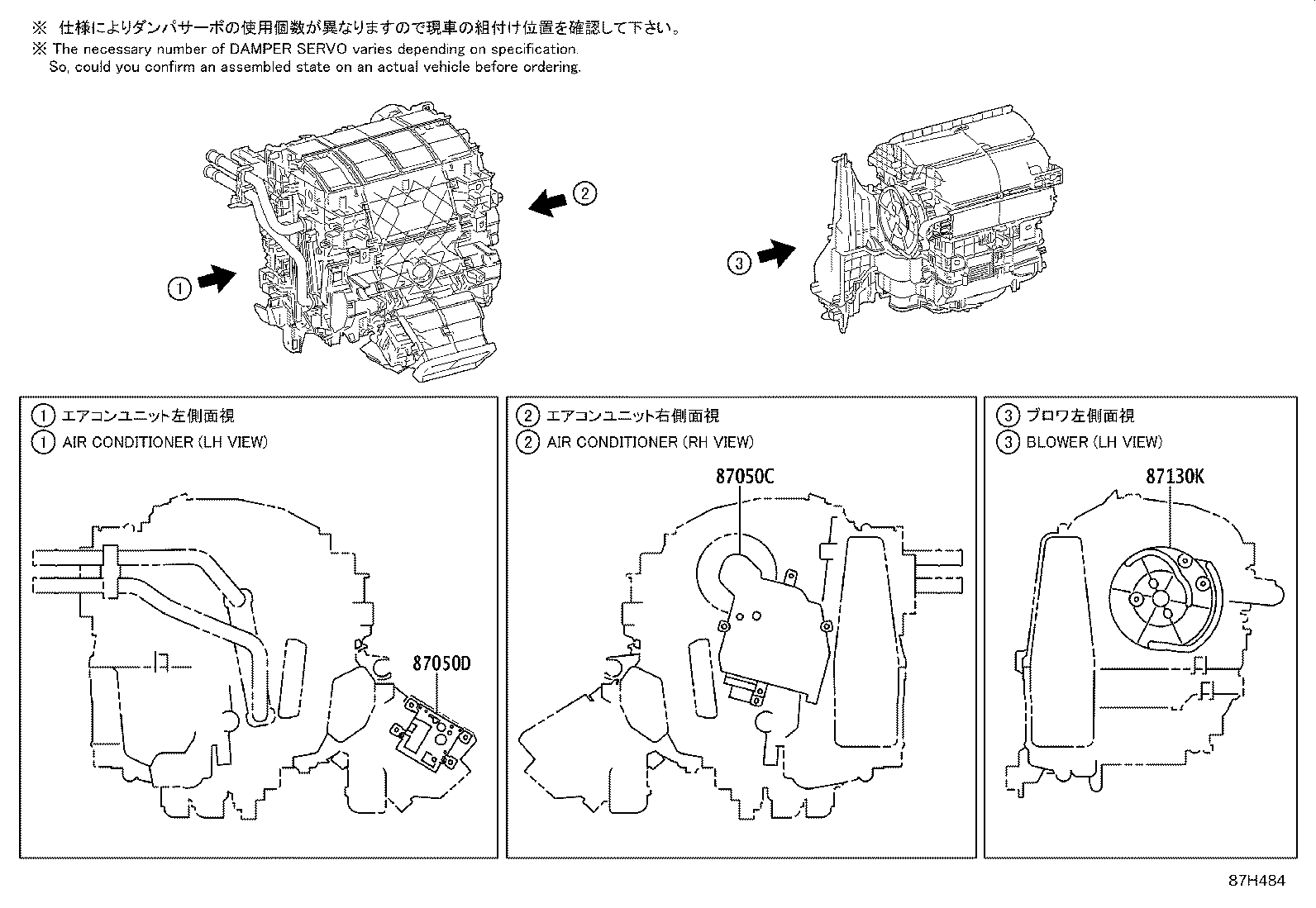 ※ 仕様によりダンパサーボの使用個数が異なりますので現車の組付け位置を確認して下さい。
※ The necessary number of DAMPER SERVO varies depending on specification.
So, could you confirm an assembled state on an actual vehicle before ordering.

②

①

③

① エアコンユニット左側面視
① AIR CONDITIONER (LH VIEW)

87050D

② エアコンユニット右側面視
② AIR CONDITIONER (RH VIEW)

87050C

③ ブロワ左側面視
③ BLOWER (LH VIEW)

87130K

87H484