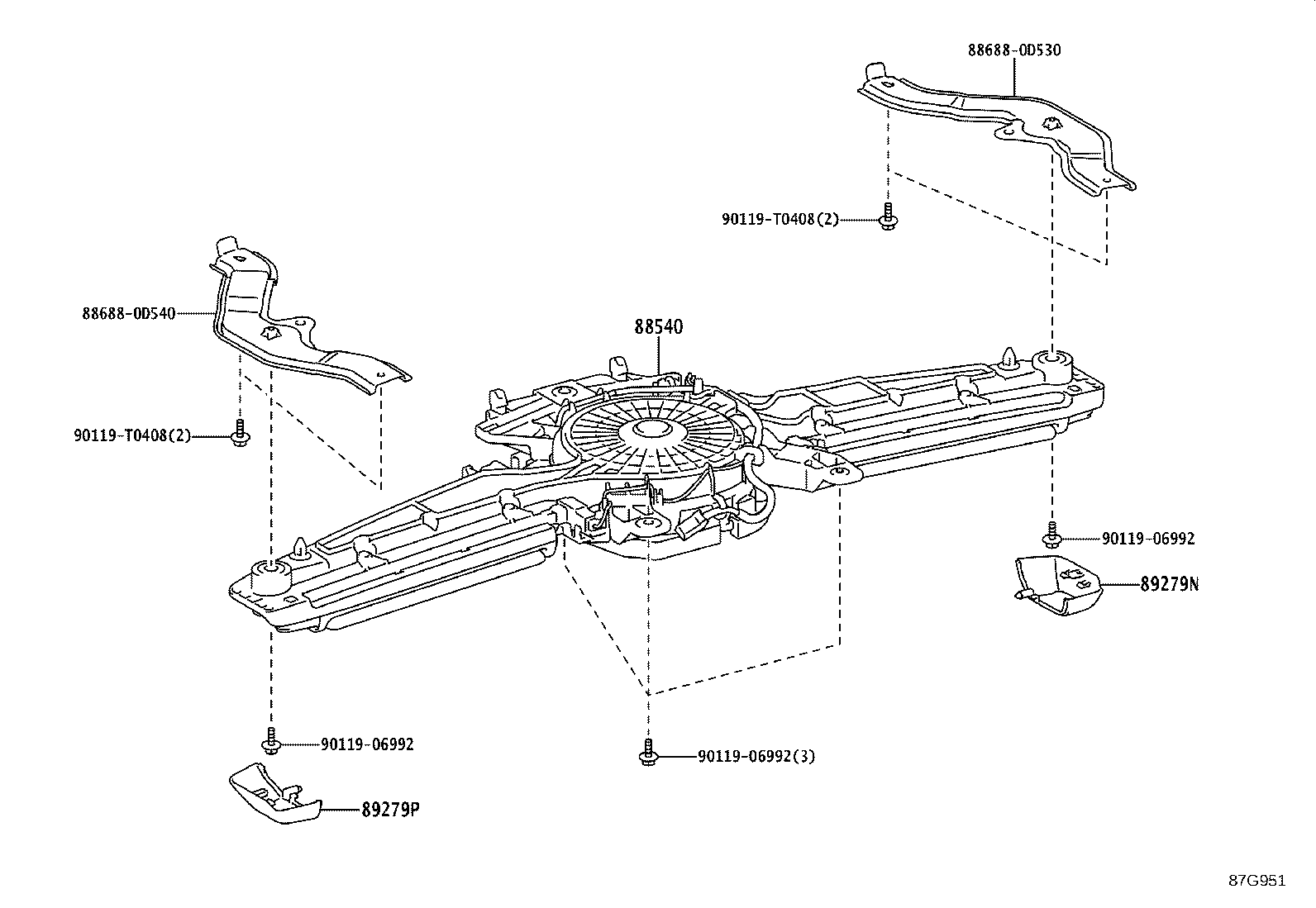 88688-0D530

90119-T0408(2)

88688-0D540

88540

90119-T0408(2)

90119-06992

89279N

90119-06992

90119-06992(3)

89279P

87G951