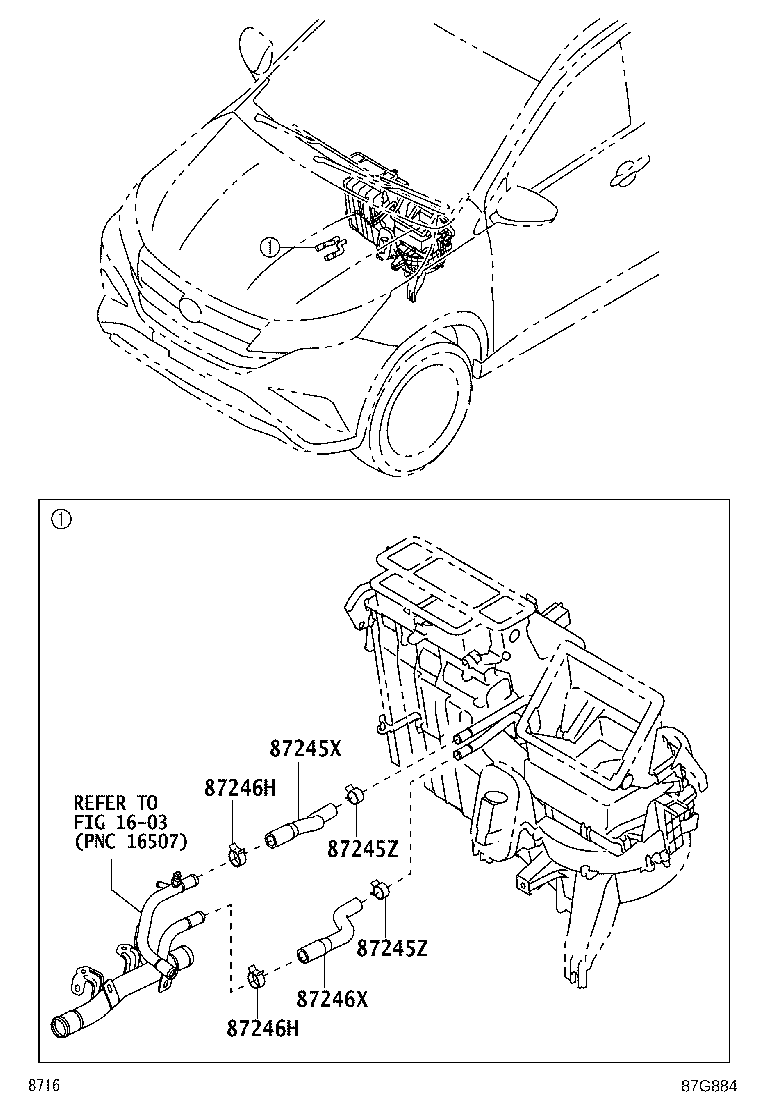 ①

①

87245X

87246H

REFER TO FIG 16-03 (PNC 16507)

87245Z

87245Z

87246X

87246H

8716

87G884