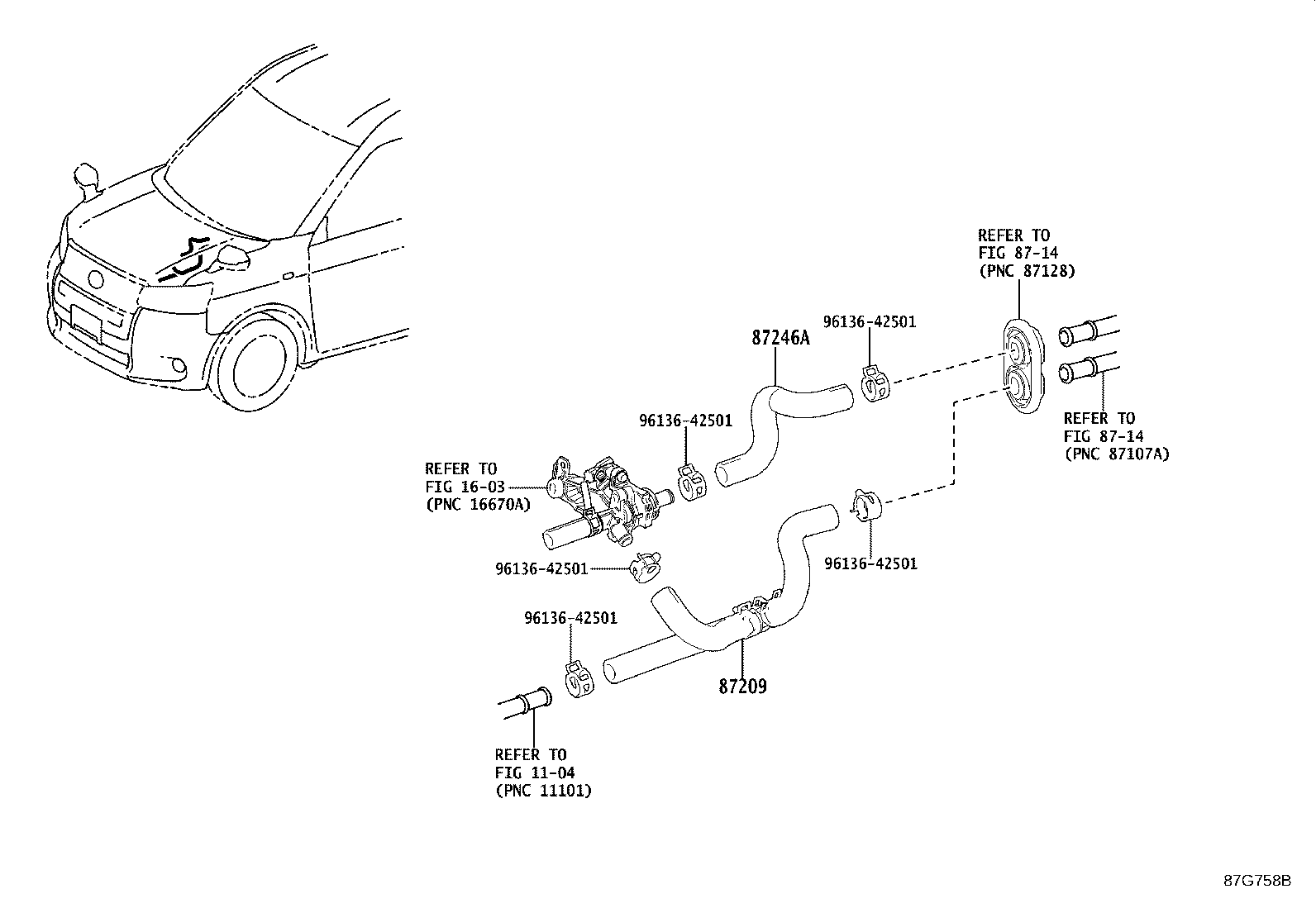 REFER TO
FIG 87-14
(PNC 87128)

87246A

96136-42501

REFER TO
FIG 87-14
(PNC 87107A)

96136-42501

REFER TO
FIG 16-03
(PNC 16670A)

96136-42501

96136-42501

96136-42501

87209

REFER TO
FIG 11-04
(PNC 11101)

87G758B