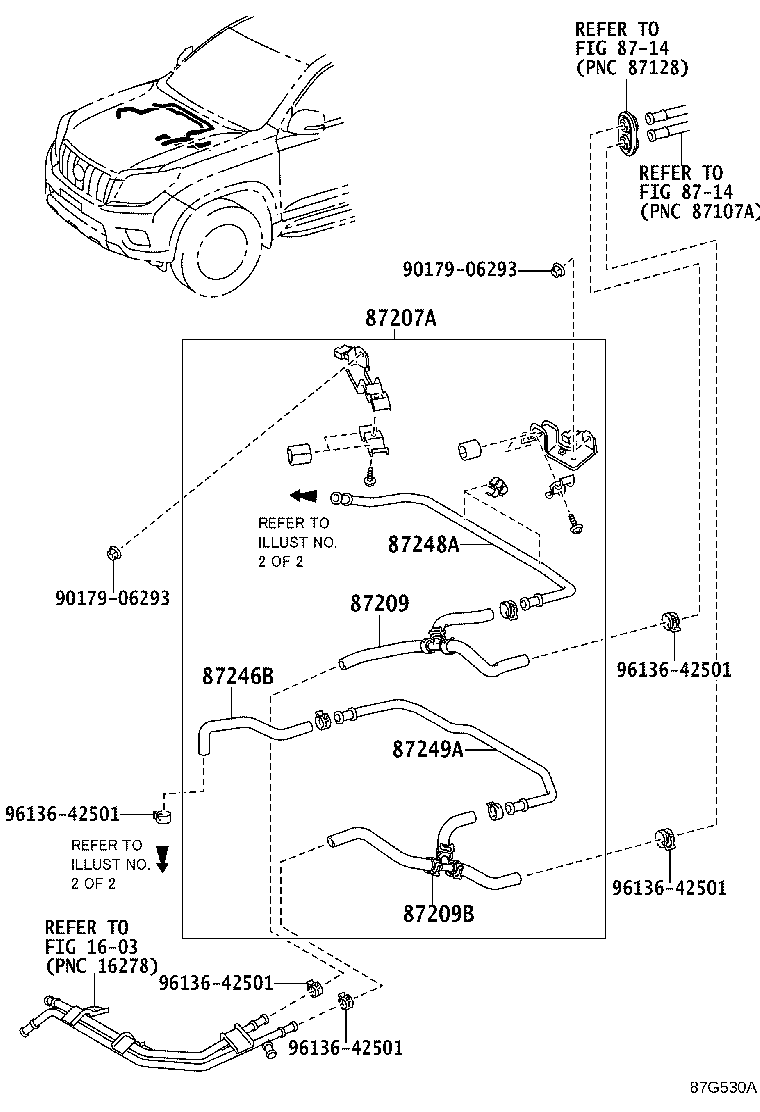 REFER TO
FIG 87-14
(PNC 87128)

REFER TO
FIG 87-14
(PNC 87107A)

90179-06293

87207A

REFER TO
ILLUST NO.
2 OF 2

87248A

90179-06293

87209

96136-42501

87246B

87249A

96136-42501

REFER TO
ILLUST NO.
2 OF 2

96136-42501

87209B

REFER TO
FIG 16-03
(PNC 16278)

96136-42501

96136-42501

87G530A