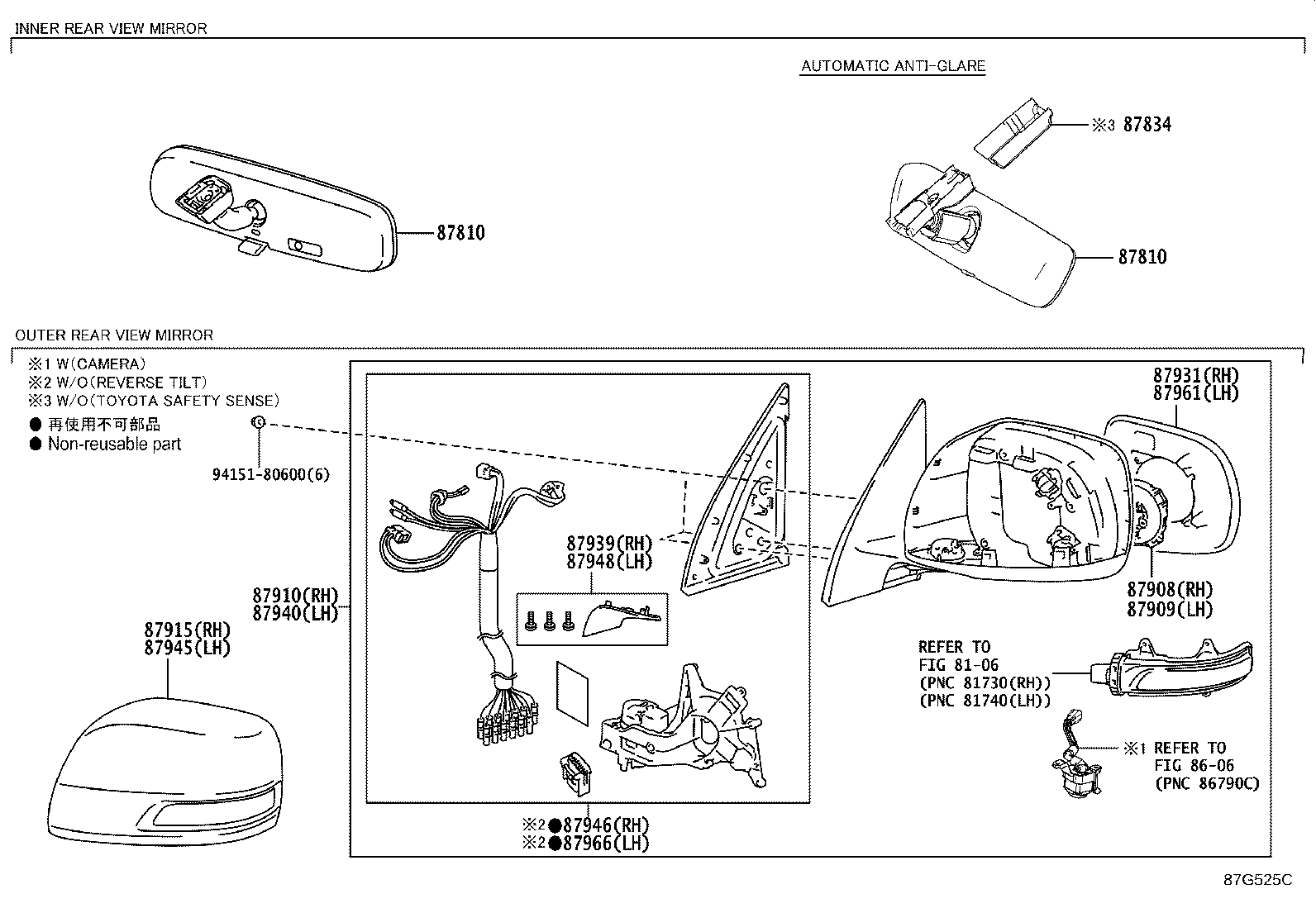 INNER REAR VIEW MIRROR

AUTOMATIC ANTI-GLARE

※3 87834

87810

87810

OUTER REAR VIEW MIRROR

※1 W(CAMERA)
※2 W/O(REVERSE TILT)
※3 W/O(TOYOTA SAFETY SENSE)
● 再使用不可部品
● Non-reusable part

94151-80600(6)

87931(RH)
87961(LH)

87939(RH)
87948(LH)

87910(RH)
87940(LH)

87915(RH)
87945(LH)

87908(RH)
87909(LH)

REFER TO
FIG 81-06
(PNC 81730(RH))
(PNC 81740(LH))

※1 REFER TO
FIG 86-06
(PNC 86790C)

※2 ●87946(RH)
※2 ●87966(LH)

87G525C