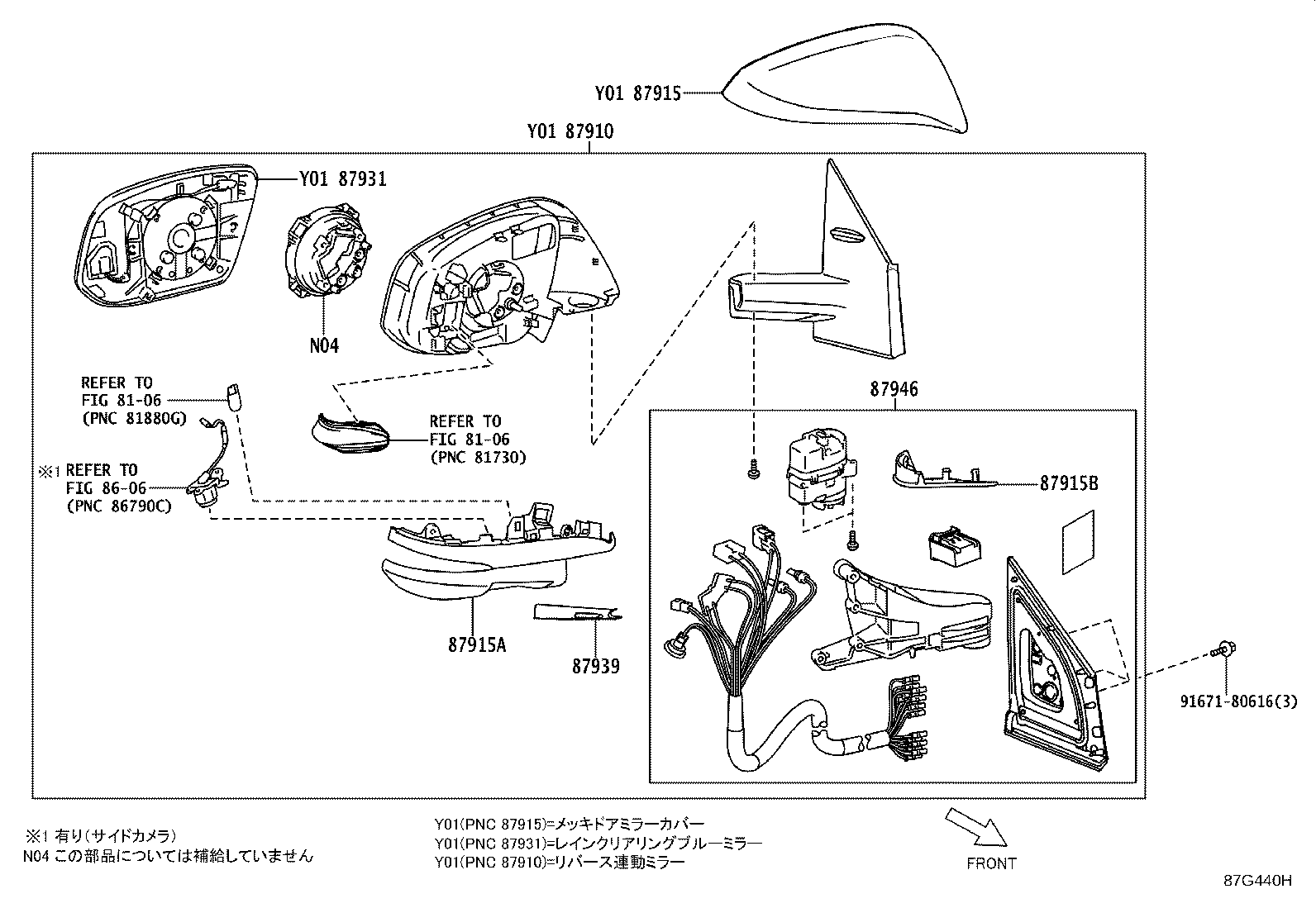 Y01 87915

Y01 87910

Y01 87931

N04

REFER TO
FIG 81-06
(PNC 81880G)

REFER TO
FIG 81-06
(PNC 81730)

※1 REFER TO
FIG 86-06
(PNC 86790C)

87946

87915B

87915A

87939

91671-80616(3)

※1 有り(サイドカメラ)
N04 この部品については補給していません

Y01(PNC 87915)=メッキドアミラーカバー
Y01(PNC 87931)=レインクリアリングブルーミラー
Y01(PNC 87910)=リバース連動ミラー

FRONT

87G440H