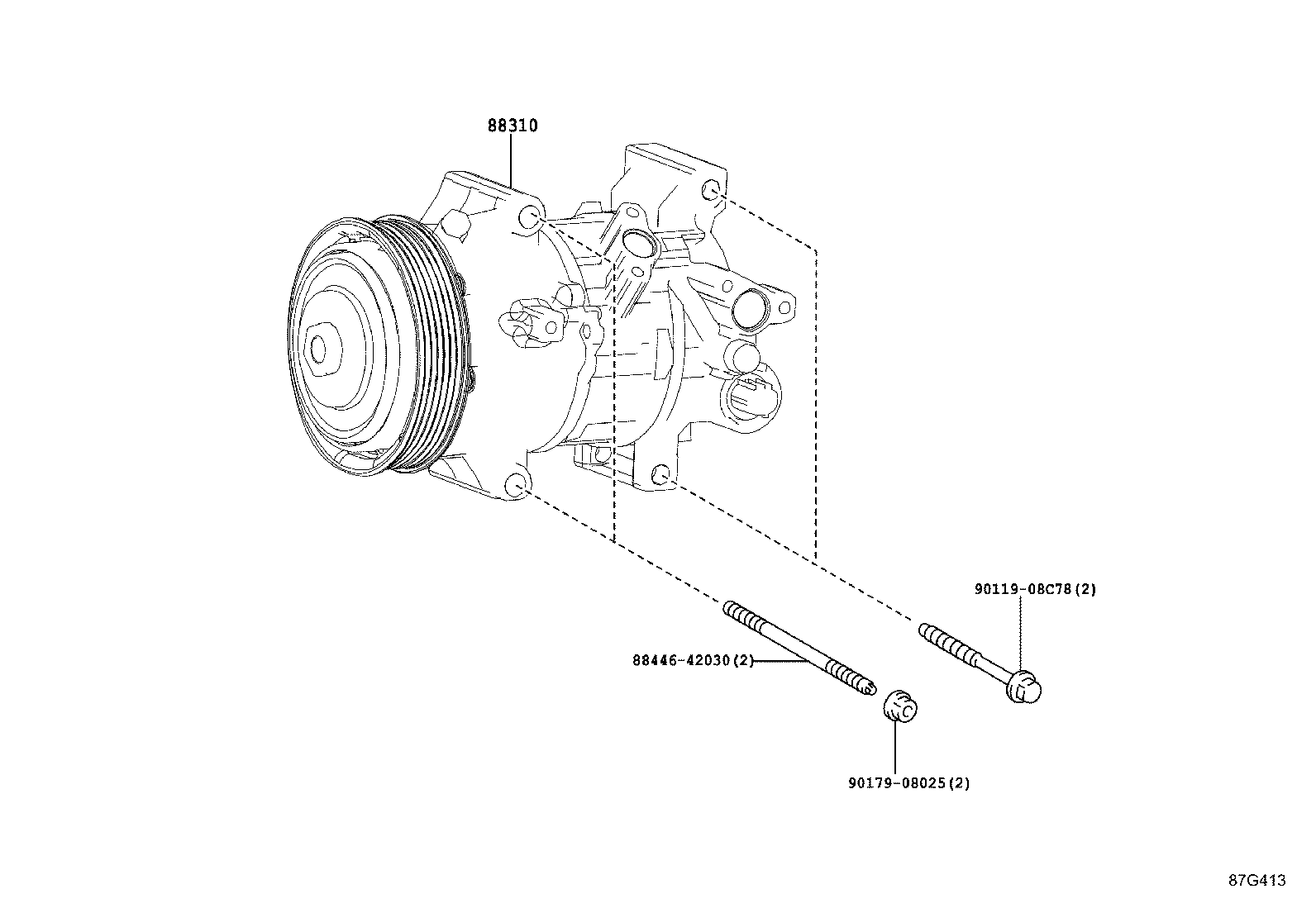 88310

90119-08C78(2)

88446-42030(2)

90179-08025(2)

87G413