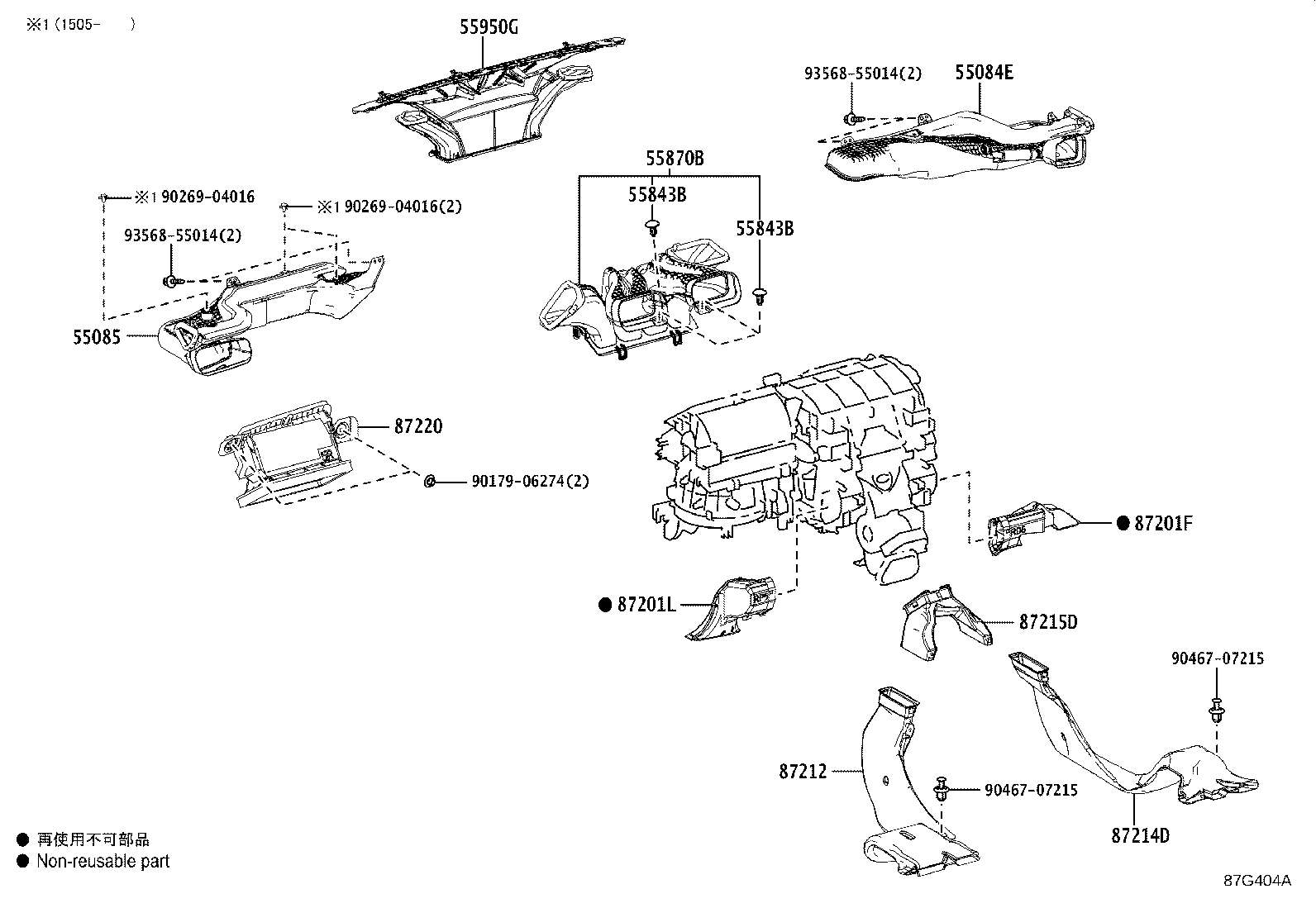 ※1 (1505- )

55950G

93568-55014(2)

55084E

55870B

55843B

55843B

※1 90269-04016

※1 90269-04016(2)

93568-55014(2)

55085

87220

90179-06274(2)

● 87201F

● 87201L

87215D

90467-07215

87212

90467-07215

87214D

● 再使用不可部品
● Non-reusable part

87G404A