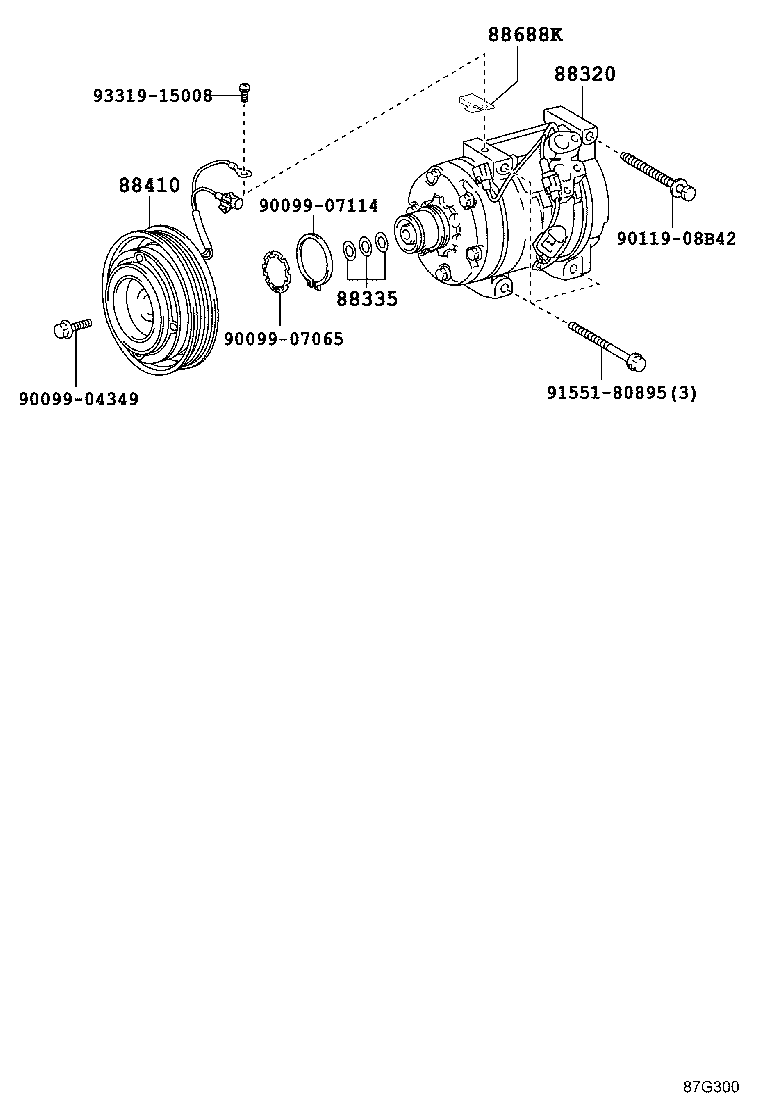 88688K
88320
93319-15008
88410
90099-07114
90119-08B42
88335
90099-07065
90099-04349
91551-80895(3)
87G300