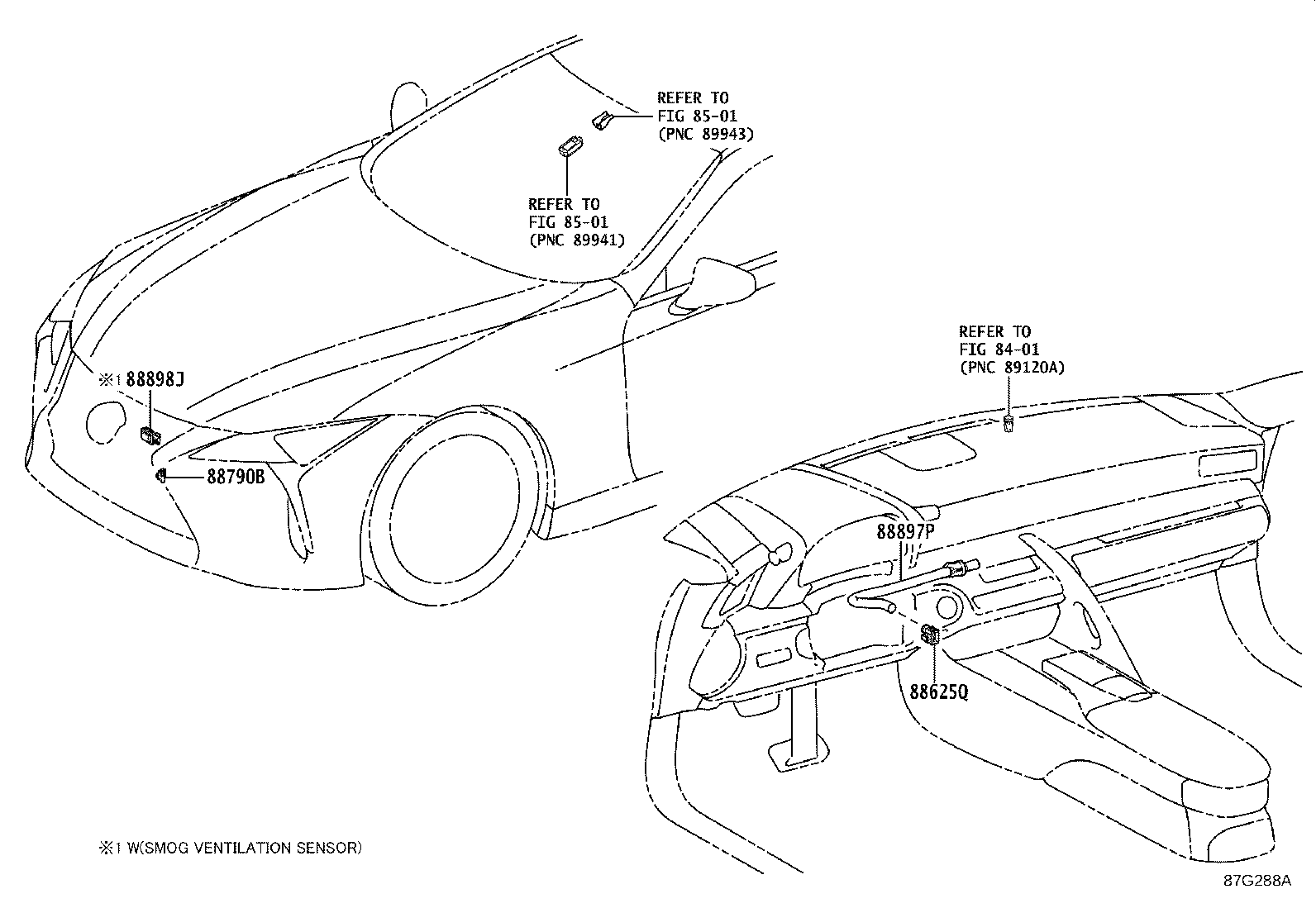 REFER TO
FIG 85-01
(PNC 89943)

REFER TO
FIG 85-01
(PNC 89941)

※1 88898J

88790B

REFER TO
FIG 84-01
(PNC 89120A)

88897P

88625Q

※1 W(SMOG VENTILATION SENSOR)

87G288A