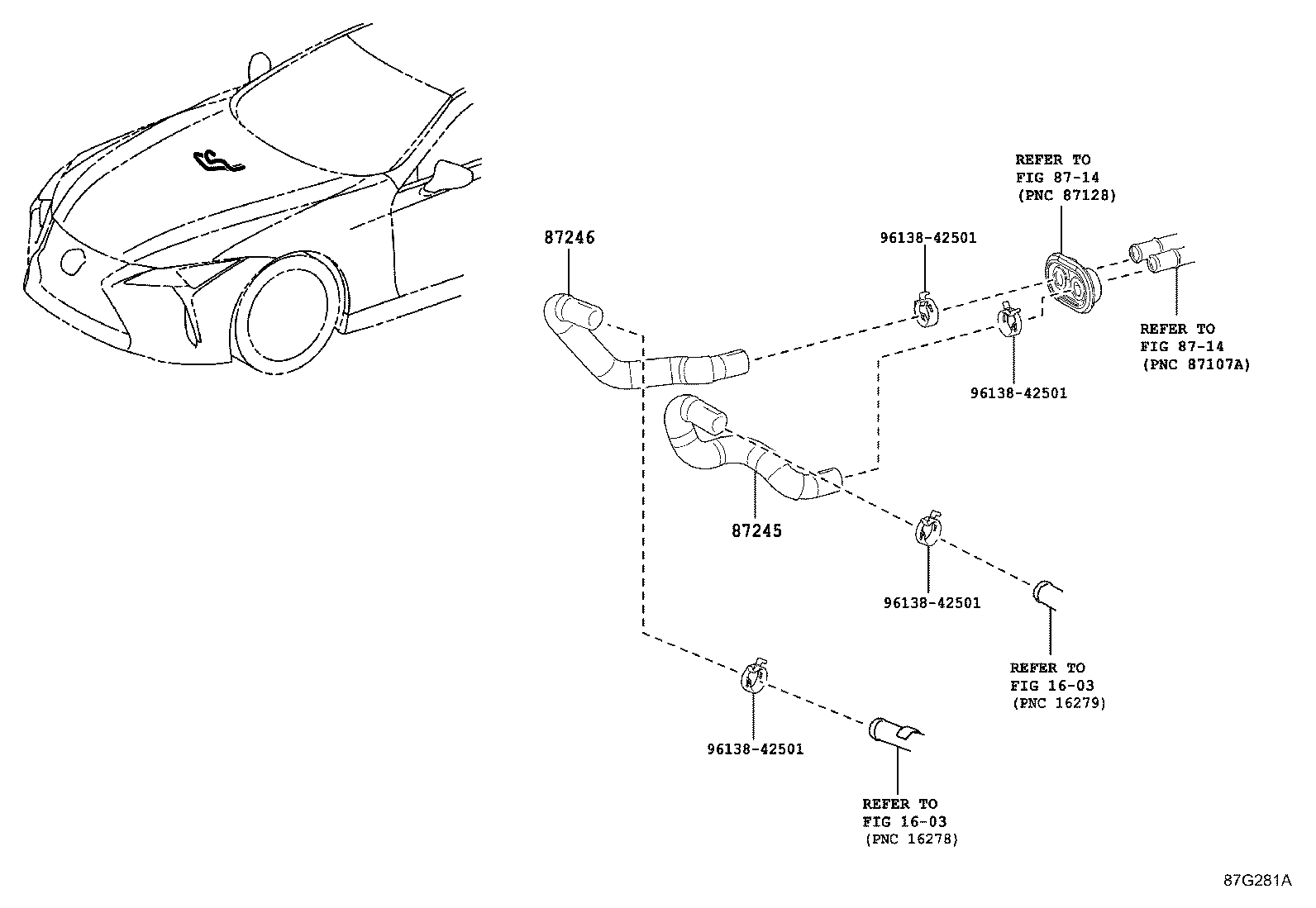 REFER TO
FIG 87-14
(PNC 87128)

87246

96138-42501

REFER TO
FIG 87-14
(PNC 87107A)

96138-42501

87245

96138-42501

REFER TO
FIG 16-03
(PNC 16279)

96138-42501

REFER TO
FIG 16-03
(PNC 16278)

87G281A