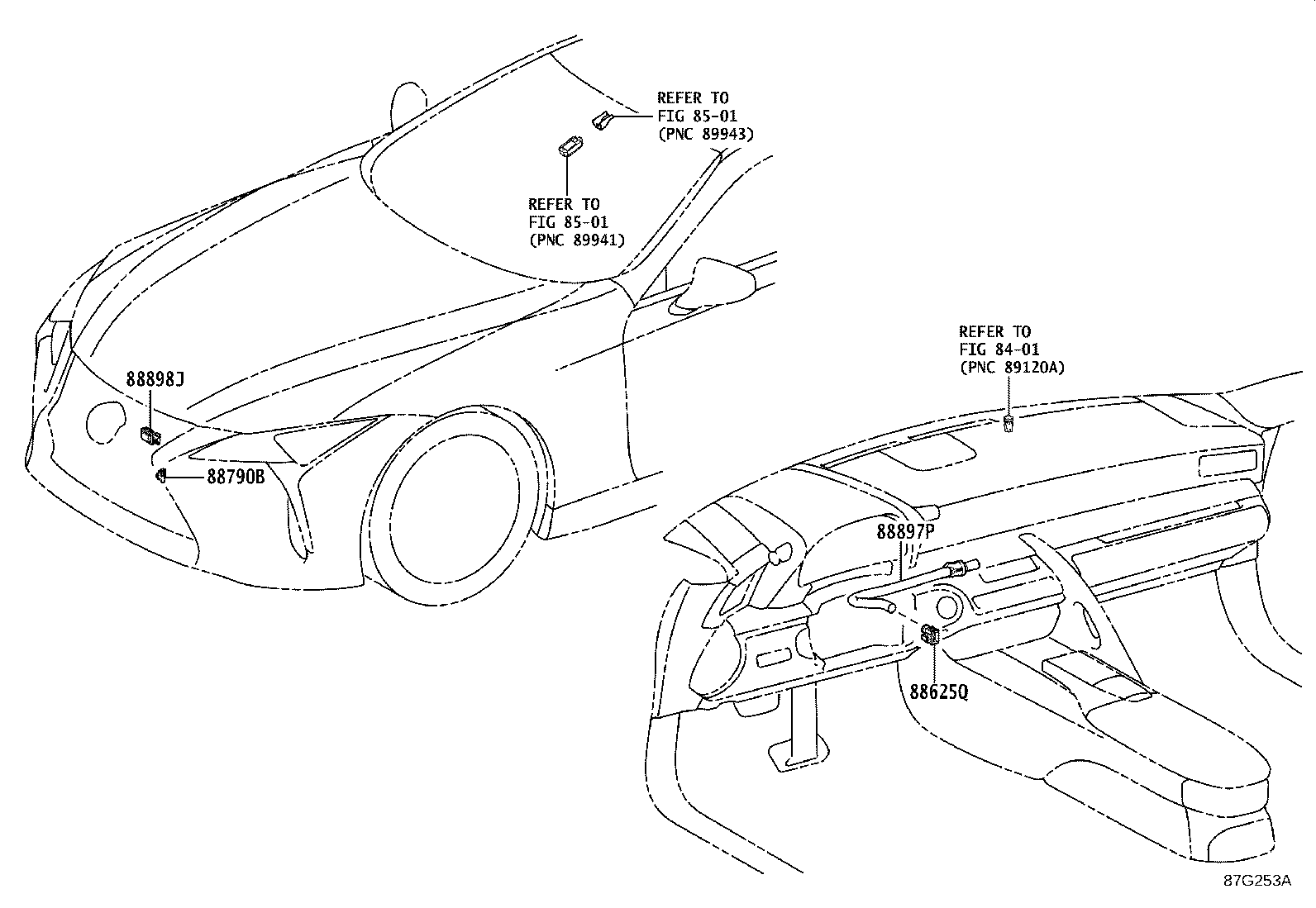 REFER TO
FIG 85-01
(PNC 89943)

REFER TO
FIG 85-01
(PNC 89941)

88898J

88790B

REFER TO
FIG 84-01
(PNC 89120A)

88897P

88625Q

87G253A