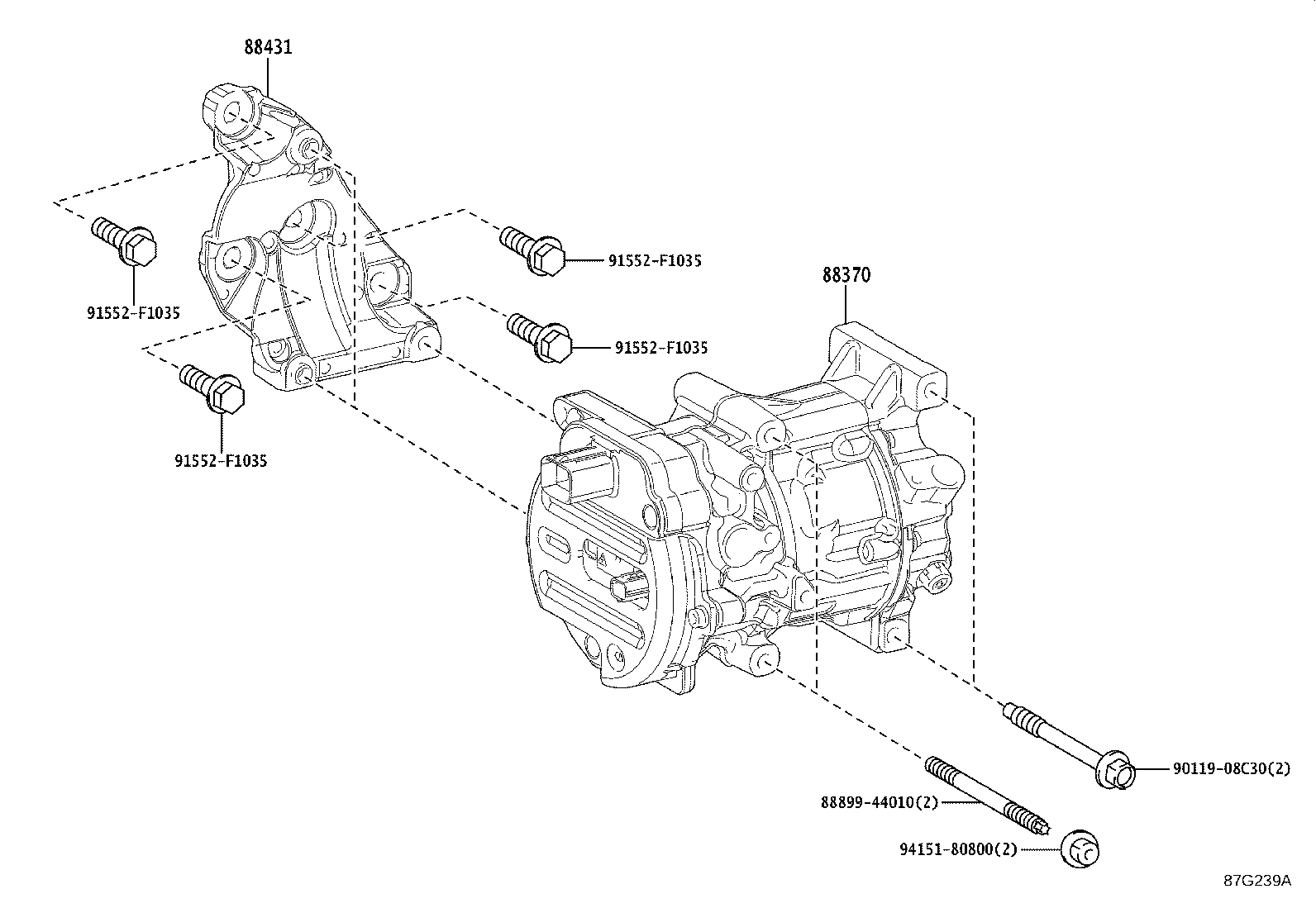 88431

91552-F1035

91552-F1035

91552-F1035

91552-F1035

88370

90119-08C30(2)

88899-44010(2)

94151-80800(2)

87G239A