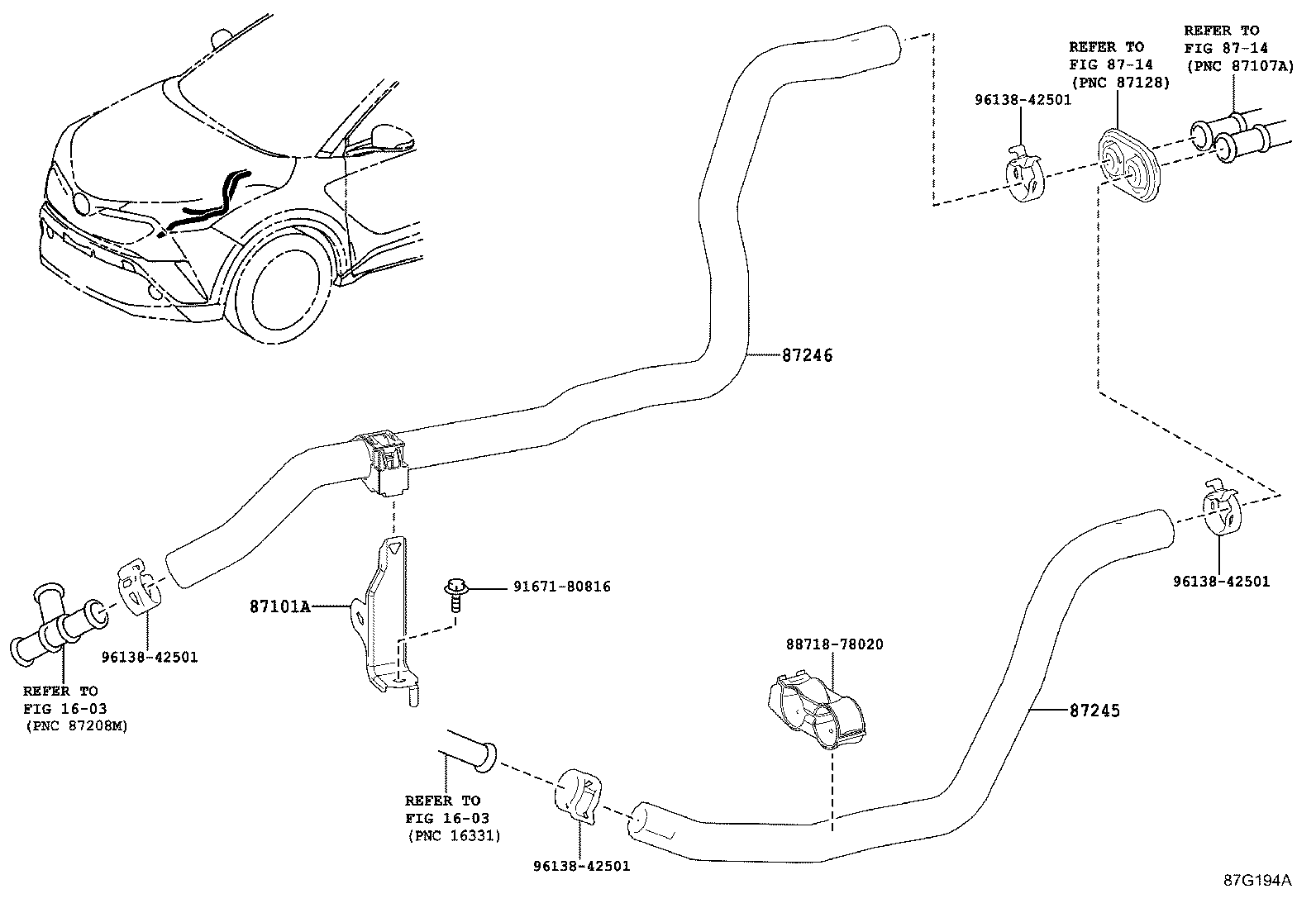 REFER TO
FIG 87-14
(PNC 87107A)

REFER TO
FIG 87-14
(PNC 87128)

96138-42501

87246

96138-42501

91671-80816

87101A

96138-42501

REFER TO
FIG 16-03
(PNC 87208M)

88718-78020

87245

REFER TO
FIG 16-03
(PNC 16331)

96138-42501

87G194A