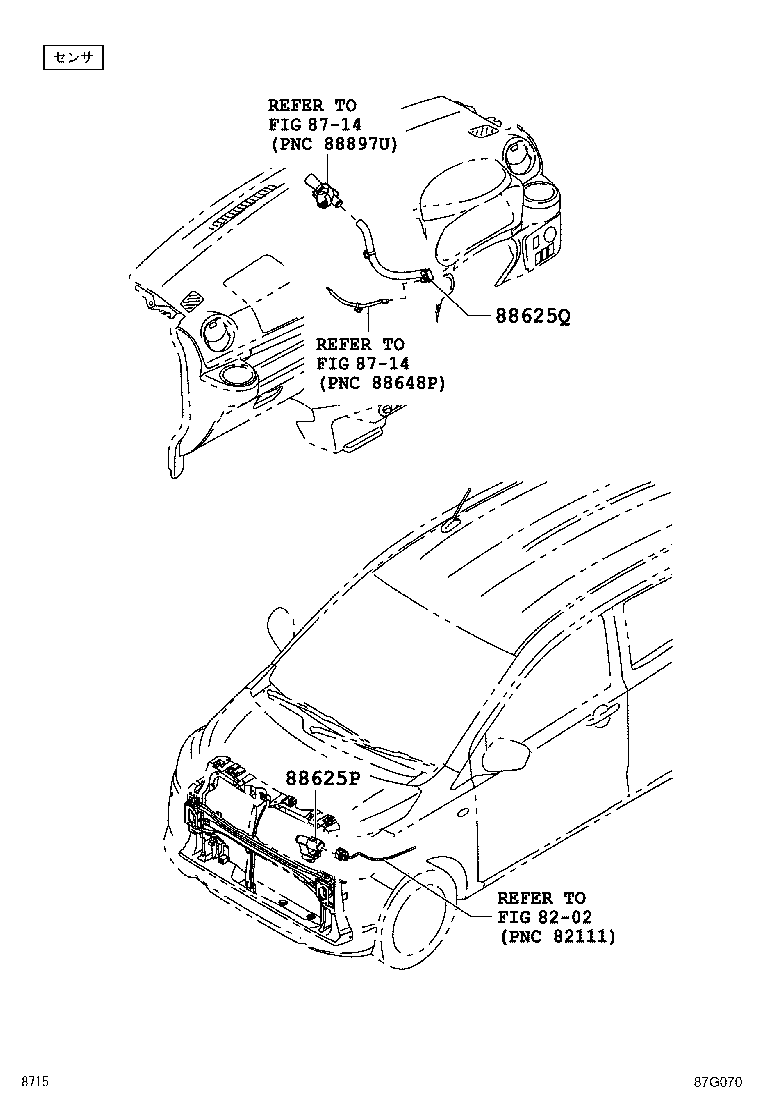 センサ

REFER TO
FIG 87-14
(PNC 88897U)

88625Q

REFER TO
FIG 87-14
(PNC 88648P)

88625P

REFER TO
FIG 82-02
(PNC 82111)

8715

87G070