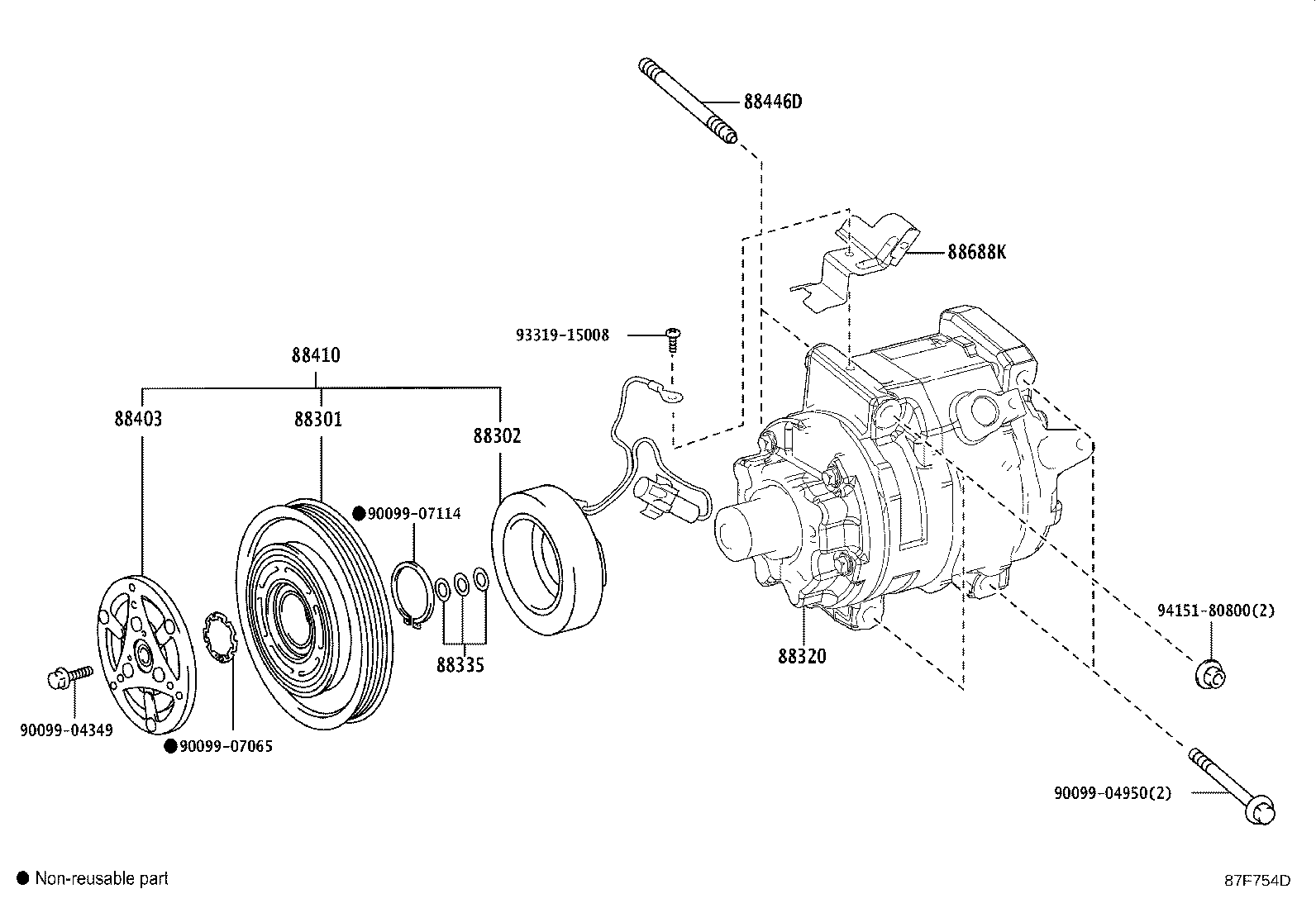 88446D

88688K

93319-15008

88410

88403

88301

88302

●90099-07114

88335

88320

94151-80800(2)

90099-04349

●90099-07065

90099-04950(2)

● Non-reusable part

87F754D