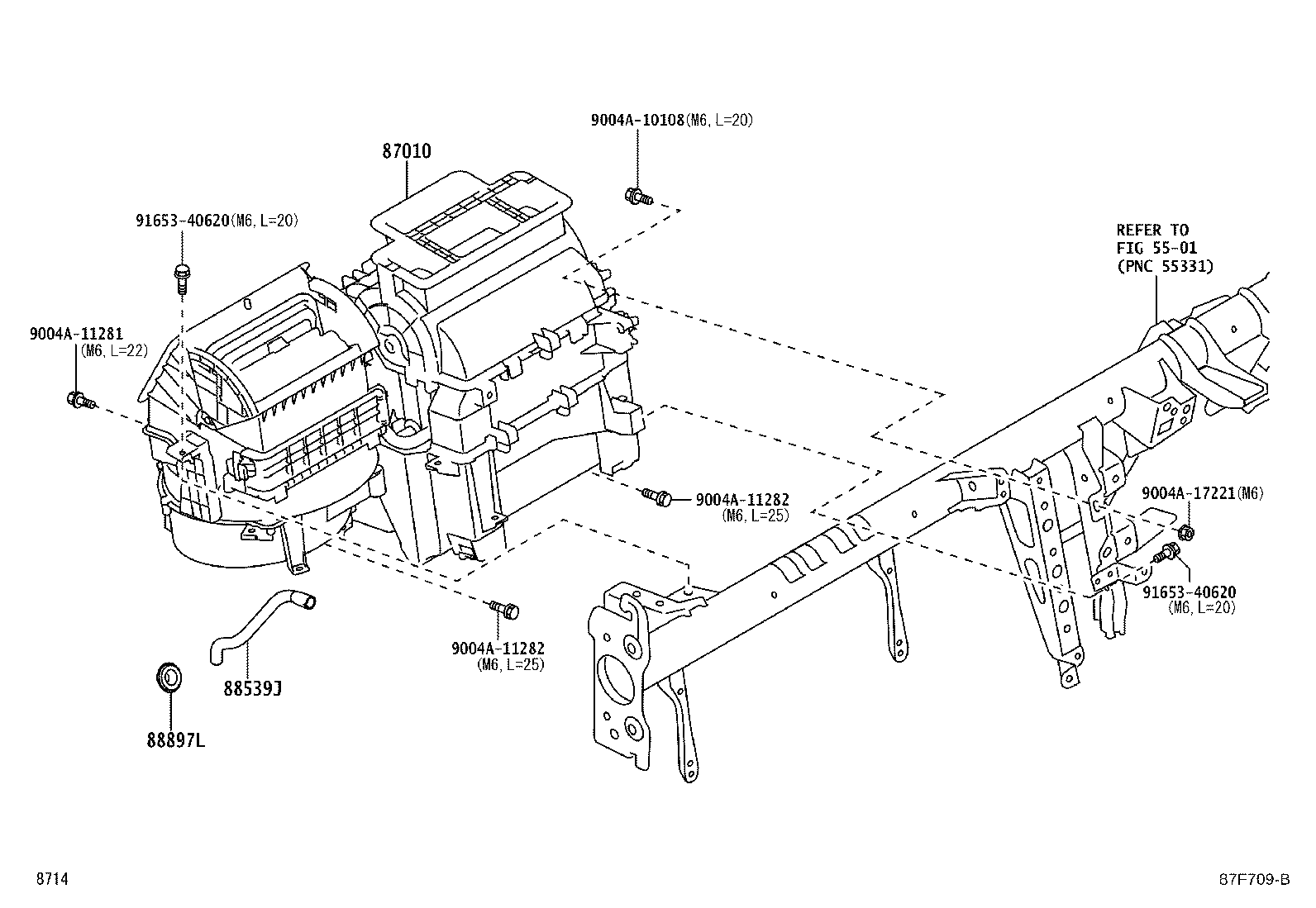 9004A-10108(M6, L=20)

87010

91653-40620(M6, L=20)

REFER TO
FIG 55-01
(PNC 55331)

9004A-11281
(M6, L=22)

9004A-11282
(M6, L=25)

9004A-17221(M6)

91653-40620
(M6, L=20)

9004A-11282
(M6, L=25)

88539J

88897L

8714

87F709-B