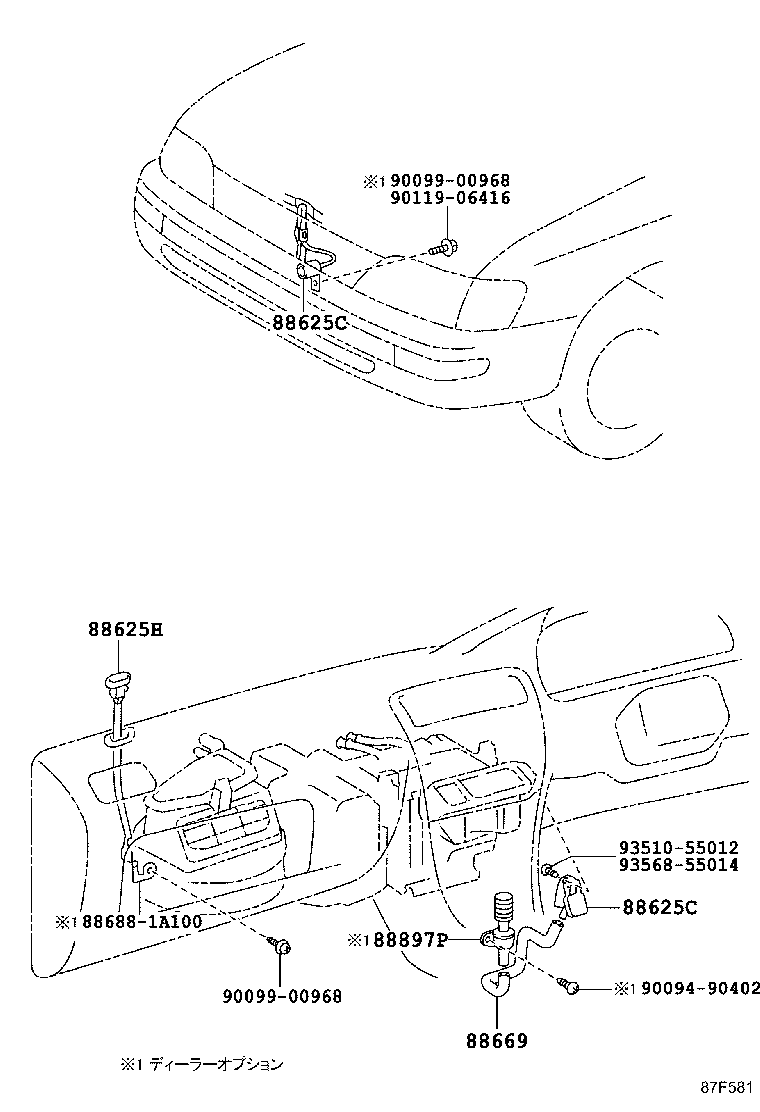 ※1 90099-00968
90119-06416

88625C

88625H

93510-55012
93568-55014

88625C

※1 88688-1A100

※1 88897P

90099-00968

※1 90094-90402

88669

※1 ディーラーオプション

87F581