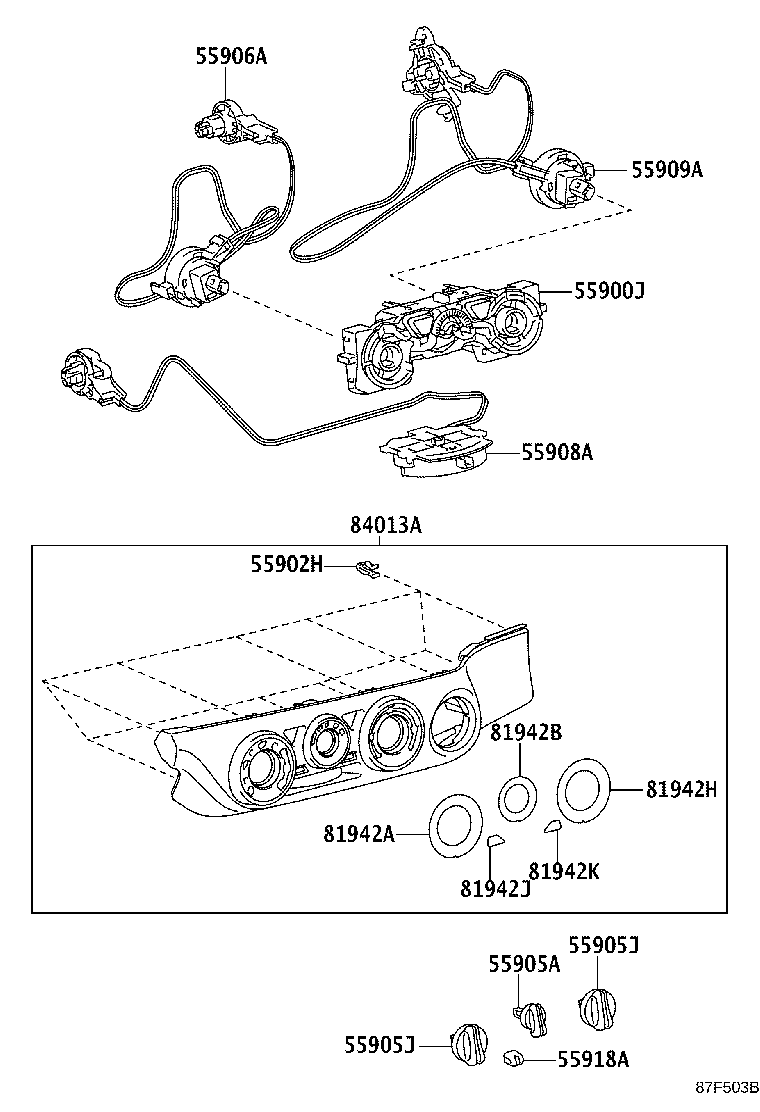 55906A
55909A
55900J
55908A
84013A
55902H
81942B
81942H
81942A
81942K
81942J
55905J
55905A
55905J
55918A
87F503B