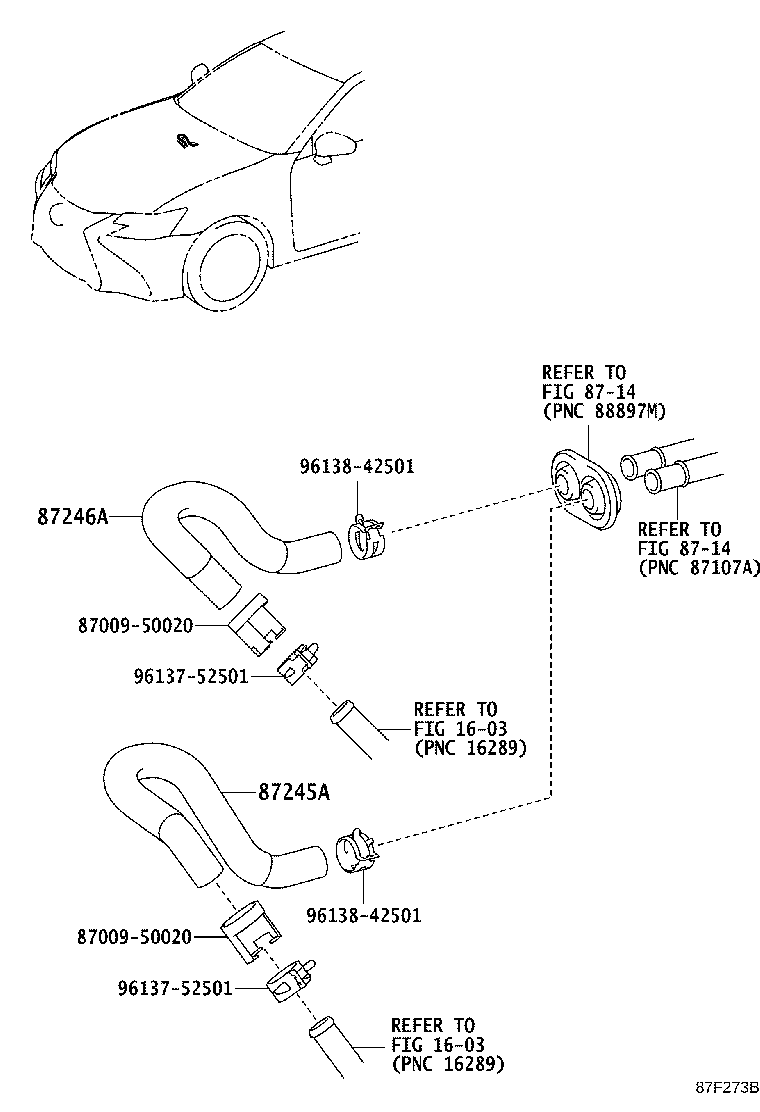 REFER TO
FIG 87-14
(PNC 88897M)

96138-42501

87246A

REFER TO
FIG 87-14
(PNC 87107A)

87009-50020

96137-52501

REFER TO
FIG 16-03
(PNC 16289)

87245A

96138-42501

87009-50020

96137-52501

REFER TO
FIG 16-03
(PNC 16289)

87F273B