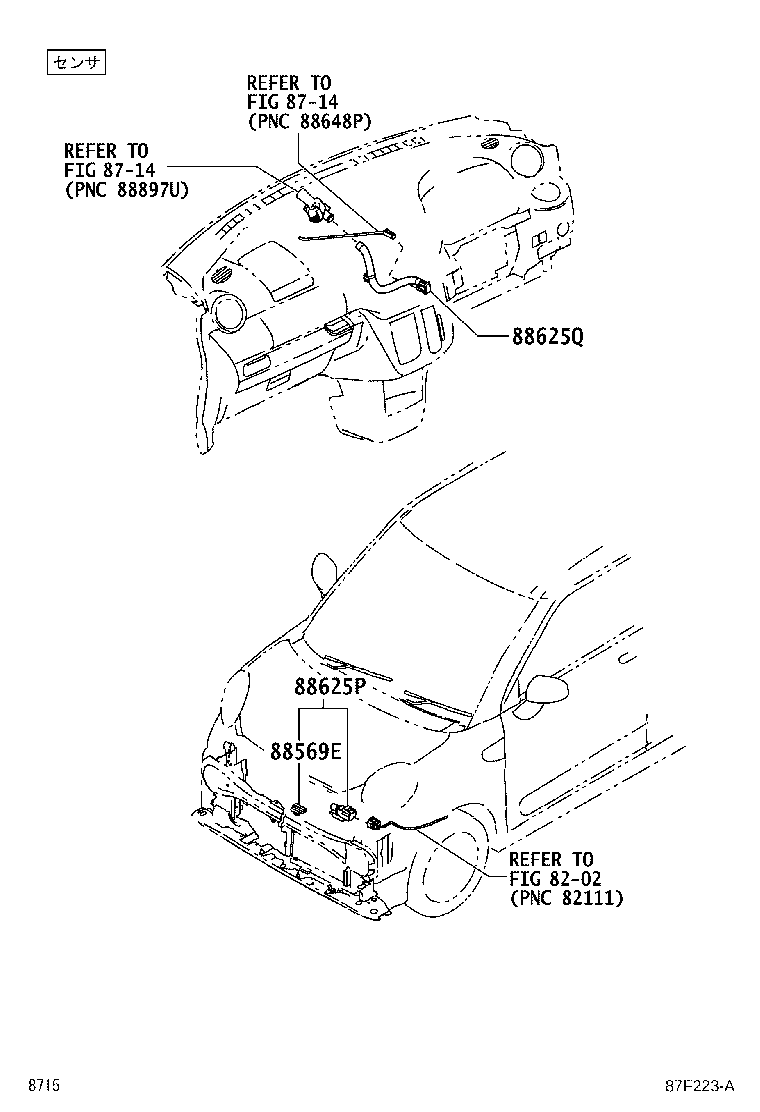 センサ

REFER TO
FIG 87-14
(PNC 88648P)

REFER TO
FIG 87-14
(PNC 88897U)

88625Q

88625P

88569E

REFER TO
FIG 82-02
(PNC 82111)

8715

87F223-A