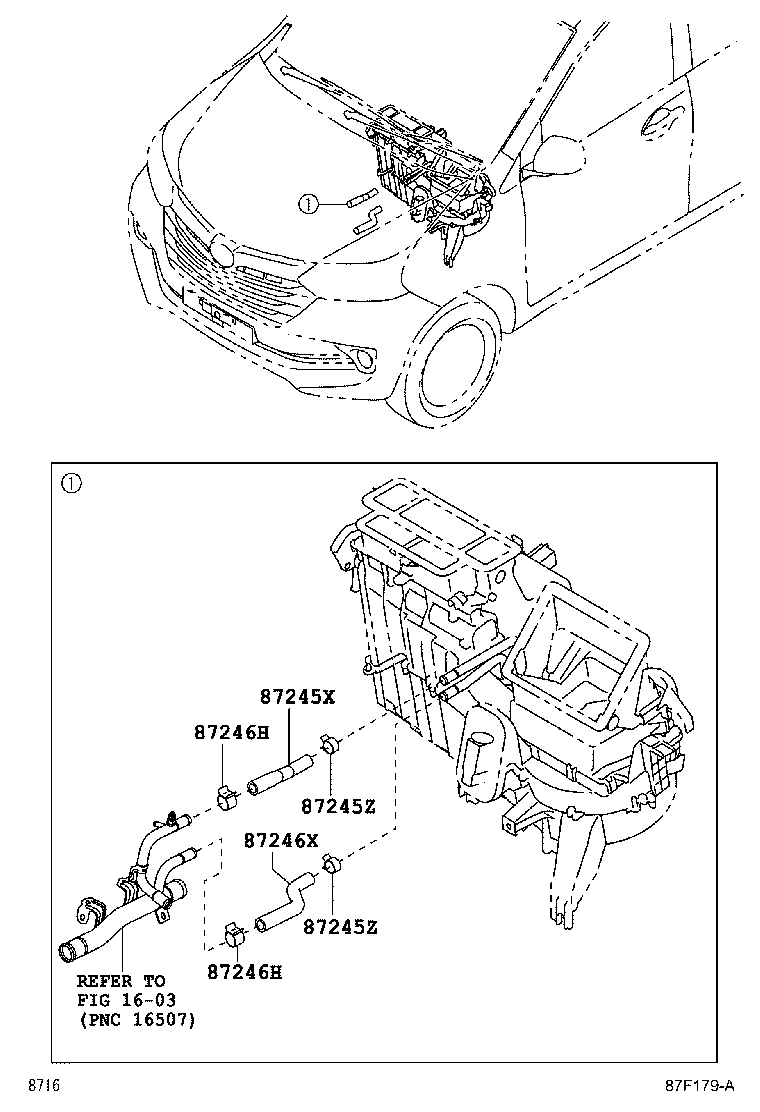 ①

①

87245X

87246H

87245Z

87246X

87245Z

87246H

REFER TO
FIG 16-03
(PNC 16507)

8716

87F179-A