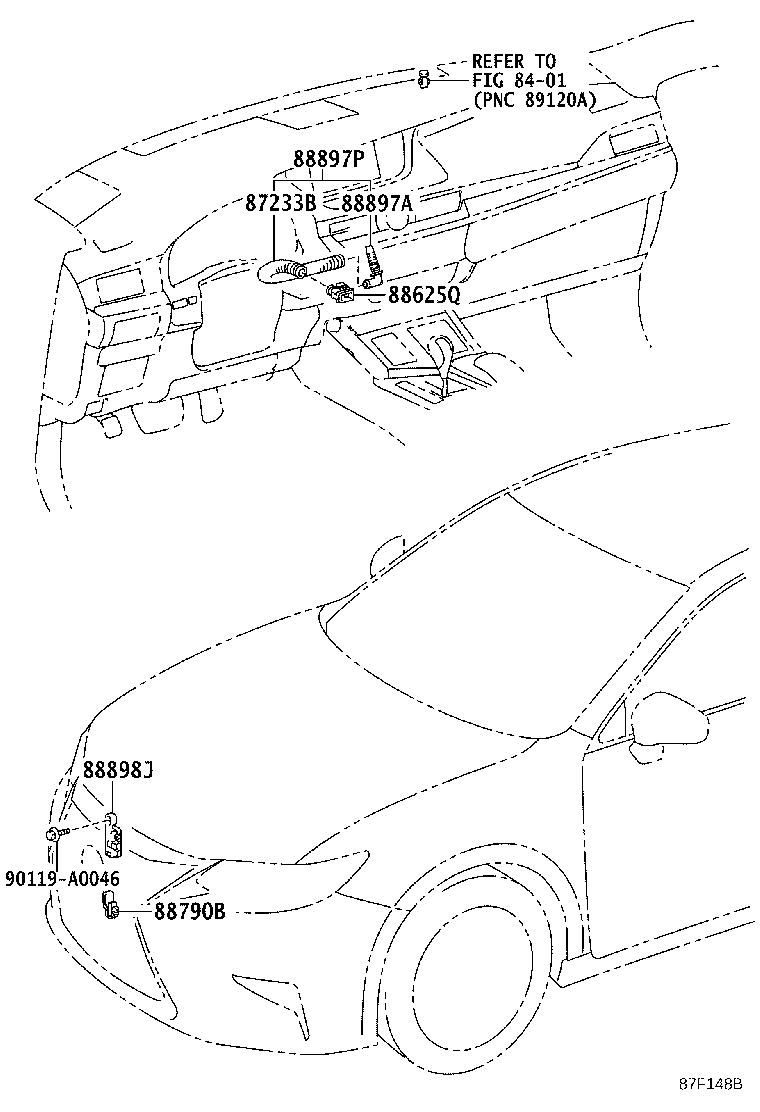 REFER TO
FIG 84-01
(PNC 89120A)

88897P
87233B
88897A
88625Q

88898J
90119-A0046
88790B

87F148B