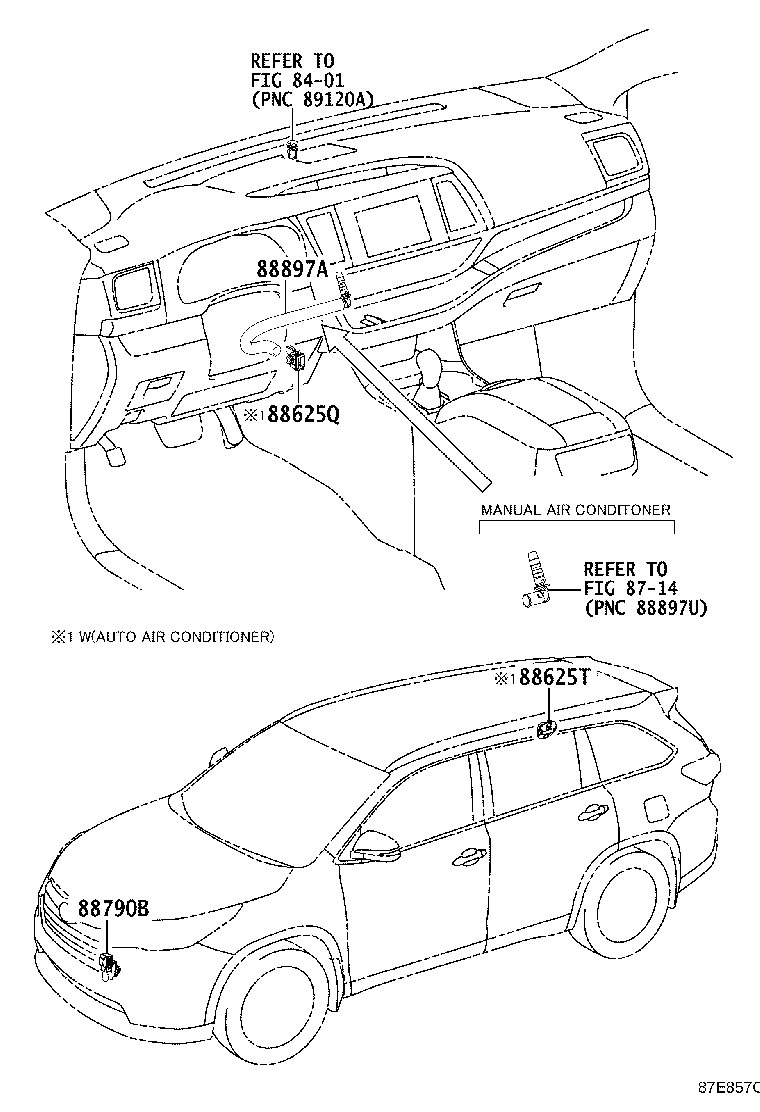 REFER TO
FIG 84-01
(PNC 89120A)

88897A

※1 88625Q

MANUAL AIR CONDITONER

REFER TO
FIG 87-14
(PNC 88897U)

※1 W(AUTO AIR CONDITIONER)

※1 88625T

88790B

87E857C