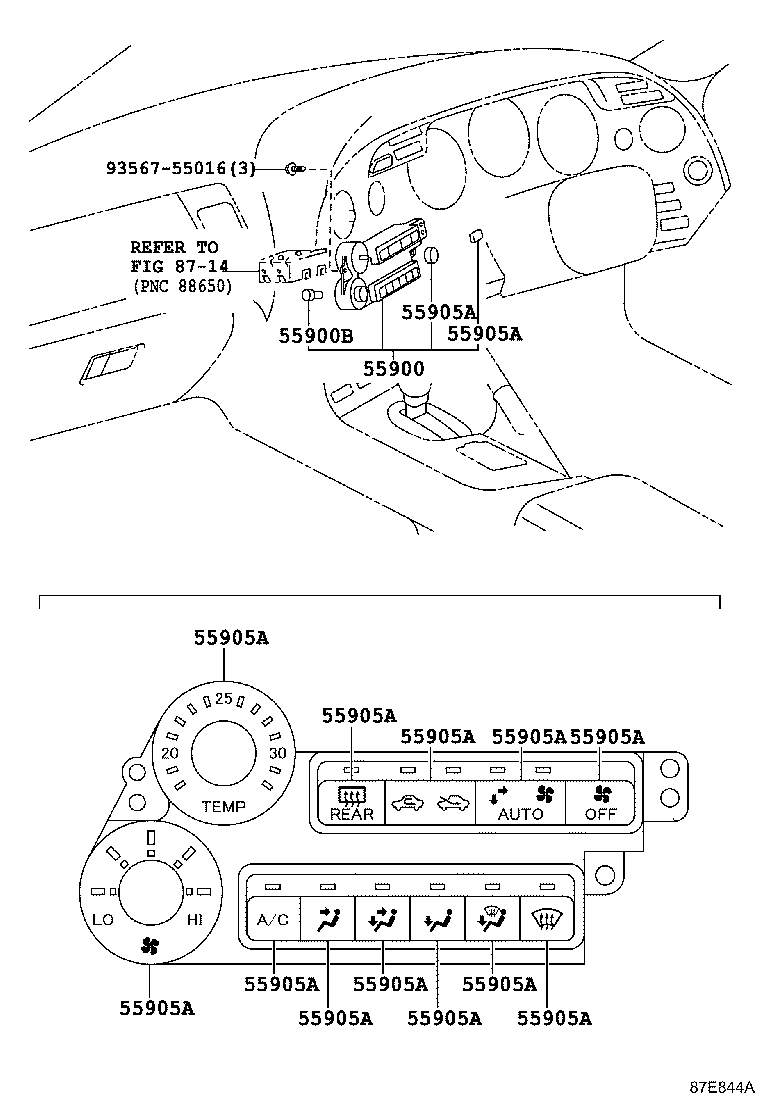 93567-55016(3)

REFER TO
FIG 87-14
(PNC 88650)

55905A
55905A
55900B
55900

55905A

25
20
30
TEMP

55905A
55905A
55905A
55905A

REAR
AUTO
OFF

LO
HI

A/C

55905A
55905A
55905A
55905A
55905A
55905A
55905A

87E844A