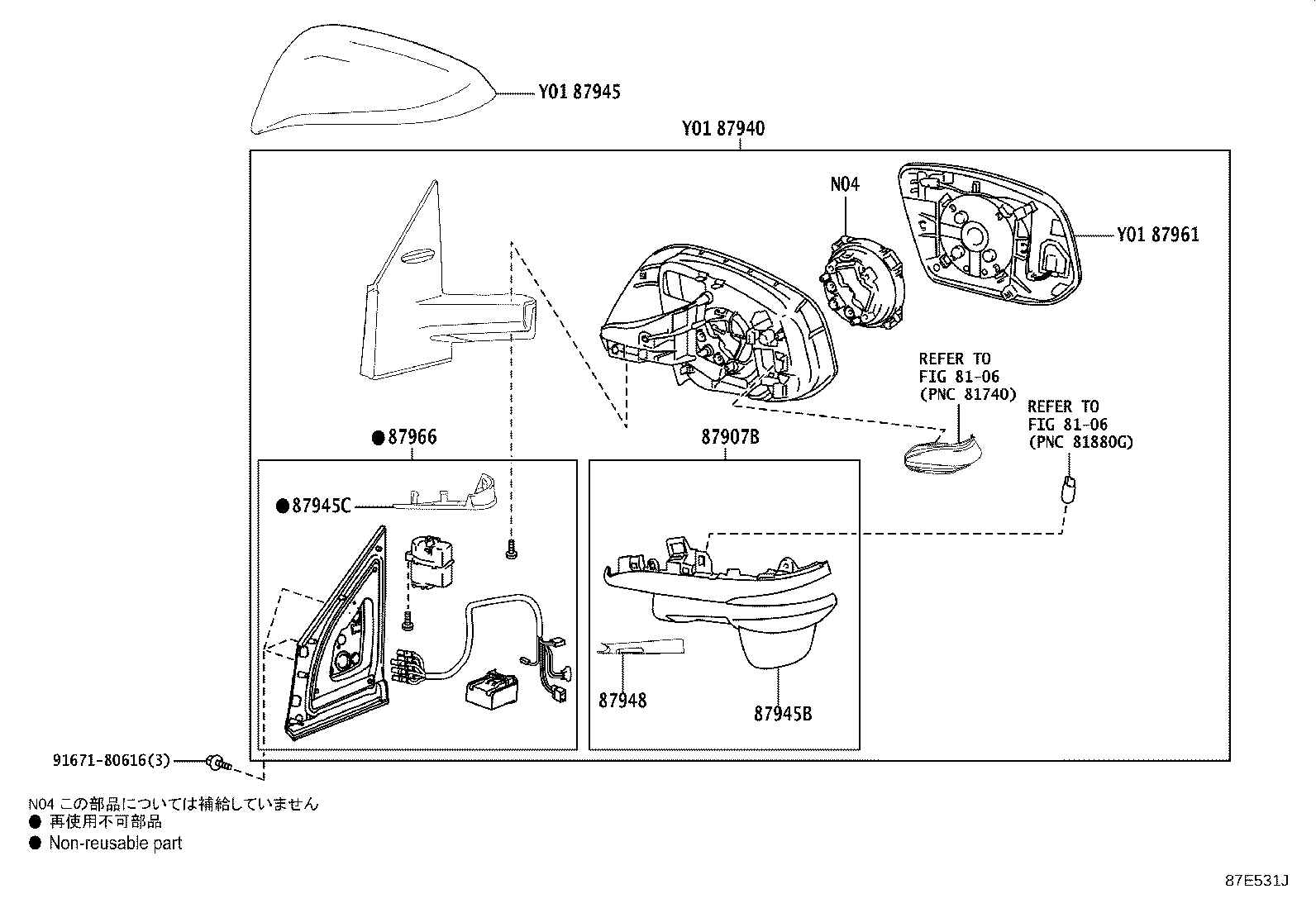 Y01 87945

Y01 87940

N04

Y01 87961

REFER TO
FIG 81-06
(PNC 81740)

REFER TO
FIG 81-06
(PNC 81880G)

●87966

87907B

●87945C

87948

87945B

91671-80616(3)

N04 この部品については補給していません
● 再使用不可部品
● Non-reusable part

87E531J