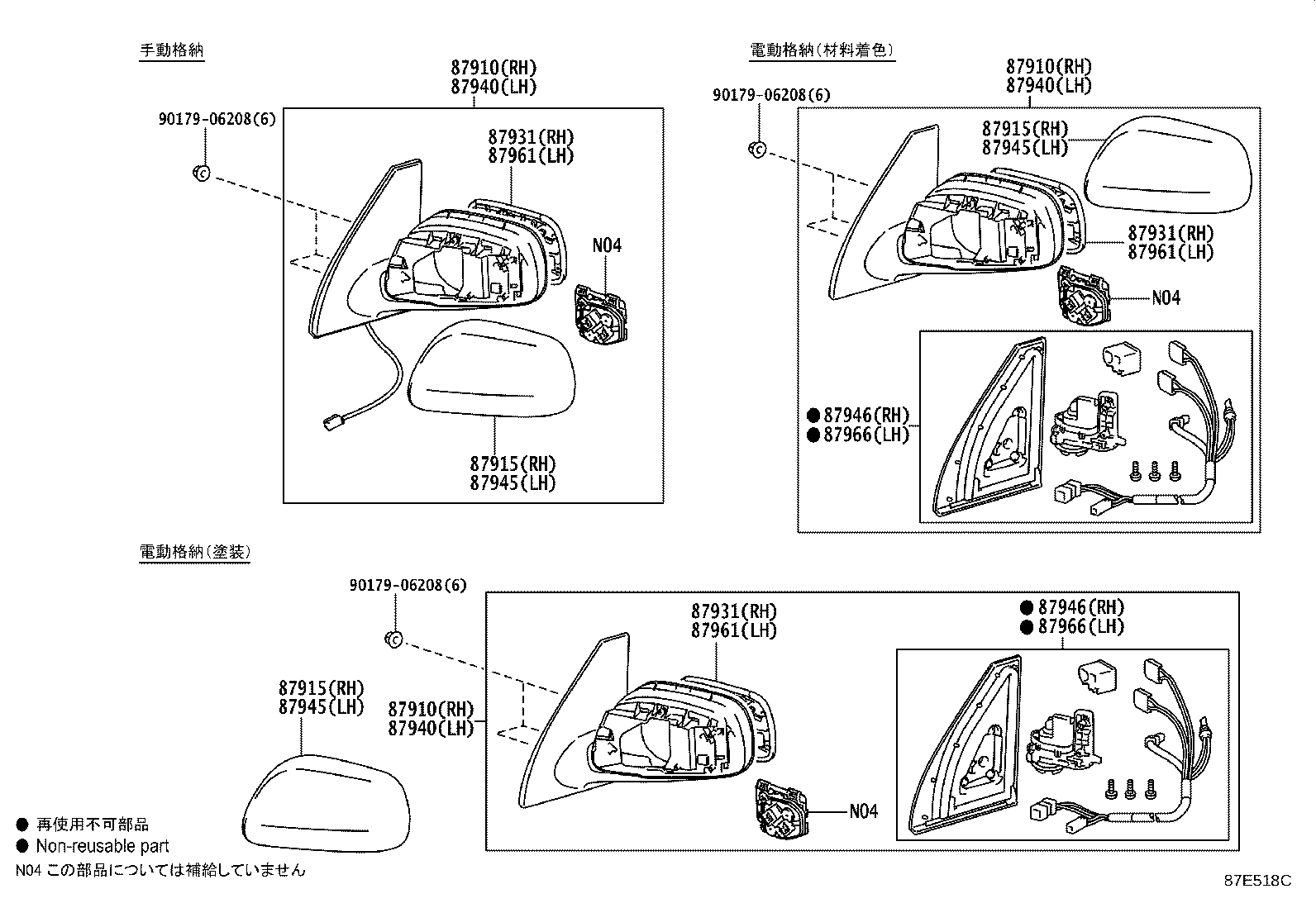 手動格納

87910(RH)
87940(LH)

90179-06208(6)

87931(RH)
87961(LH)

N04

87915(RH)
87945(LH)

電動格納(材料着色)

87910(RH)
87940(LH)

90179-06208(6)

87915(RH)
87945(LH)

87931(RH)
87961(LH)

N04

● 87946(RH)
● 87966(LH)

電動格納(塗装)

90179-06208(6)

87931(RH)
87961(LH)

● 87946(RH)
● 87966(LH)

87915(RH)
87945(LH)

87910(RH)
87940(LH)

N04

● 再使用不可部品
● Non-reusable part
N04 この部品については補給していません

87E518C