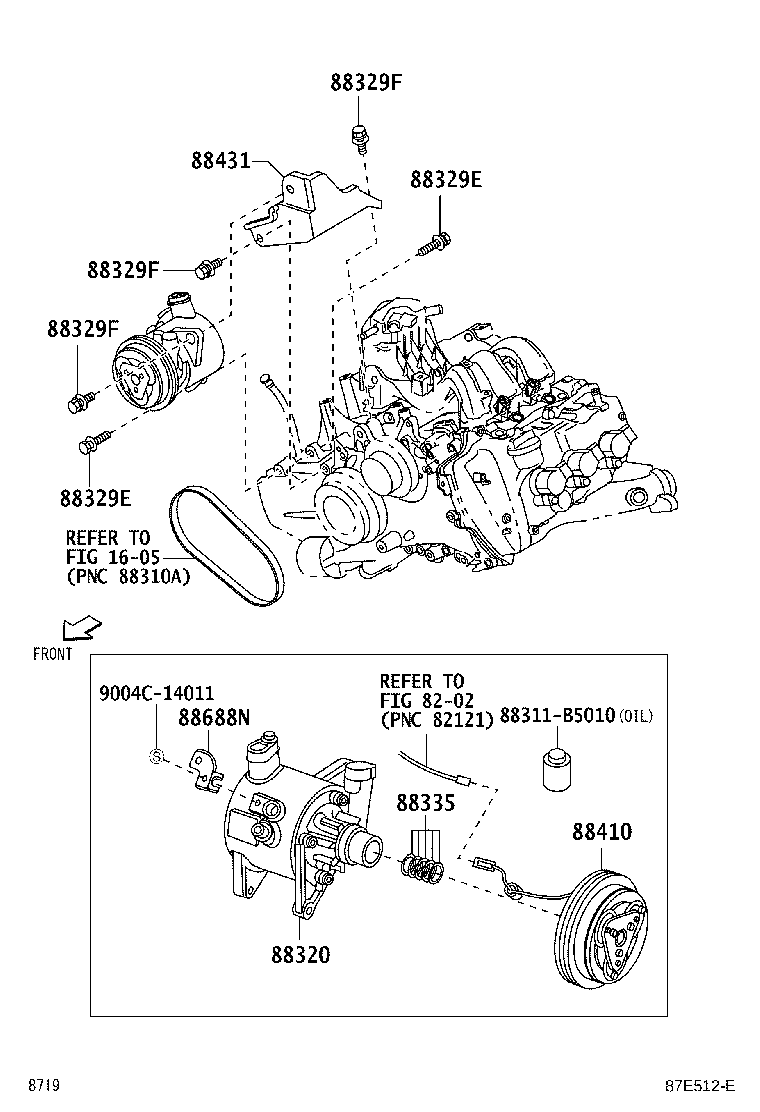 88329F

88431

88329E

88329F

88329F

88329E

REFER TO
FIG 16-05
(PNC 88310A)

FRONT

9004C-14011

88688N

REFER TO
FIG 82-02
(PNC 82121)

88311-B5010 (OIL)

88335

88410

88320

8719

87E512-E