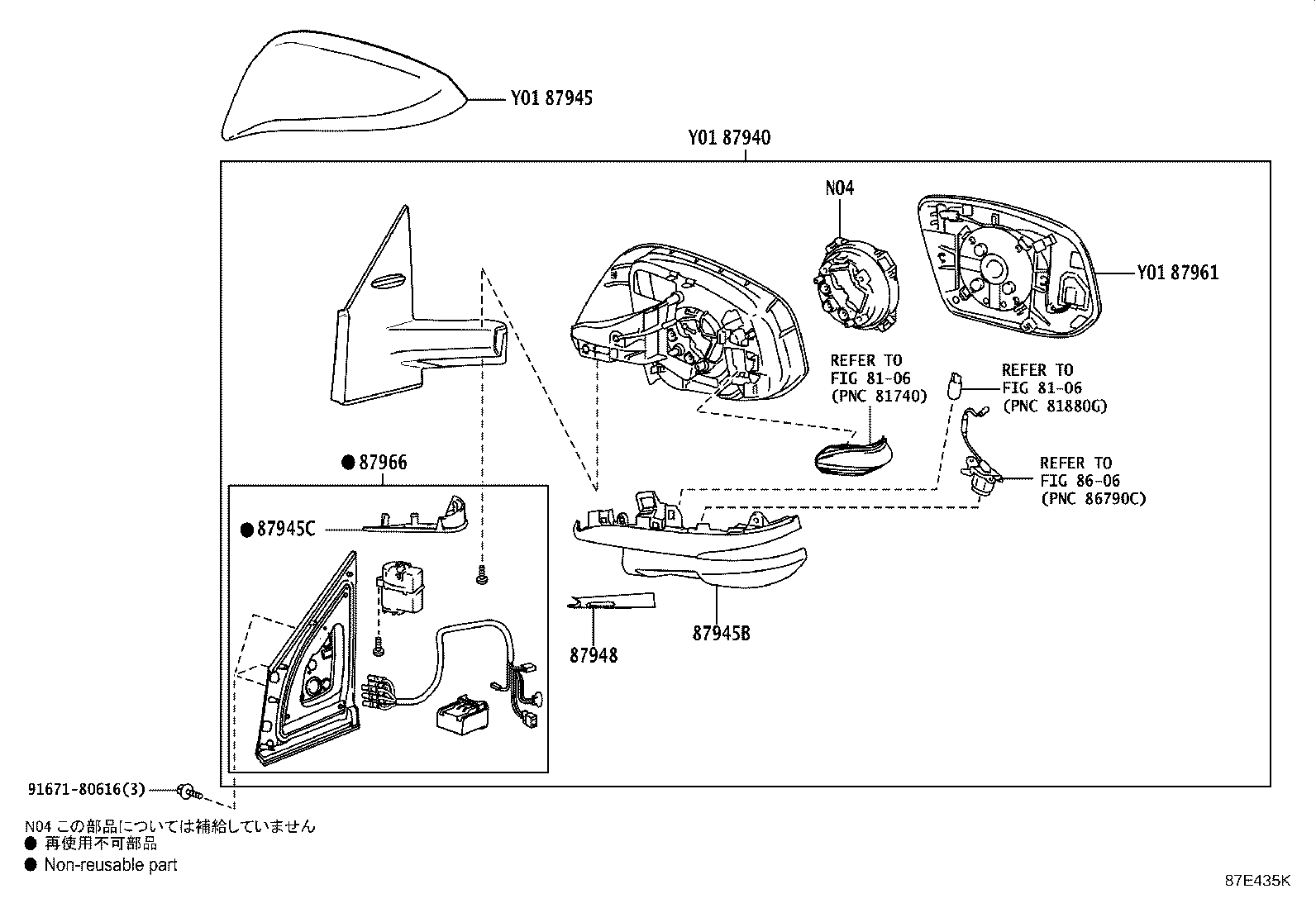 Y01 87945

Y01 87940

N04

Y01 87961

REFER TO
FIG 81-06
(PNC 81740)

REFER TO
FIG 81-06
(PNC 81880G)

REFER TO
FIG 86-06
(PNC 86790C)

● 87966

● 87945C

87948

87945B

91671-80616(3)

N04 この部品については補給していません
● 再使用不可部品
● Non-reusable part

87E435K