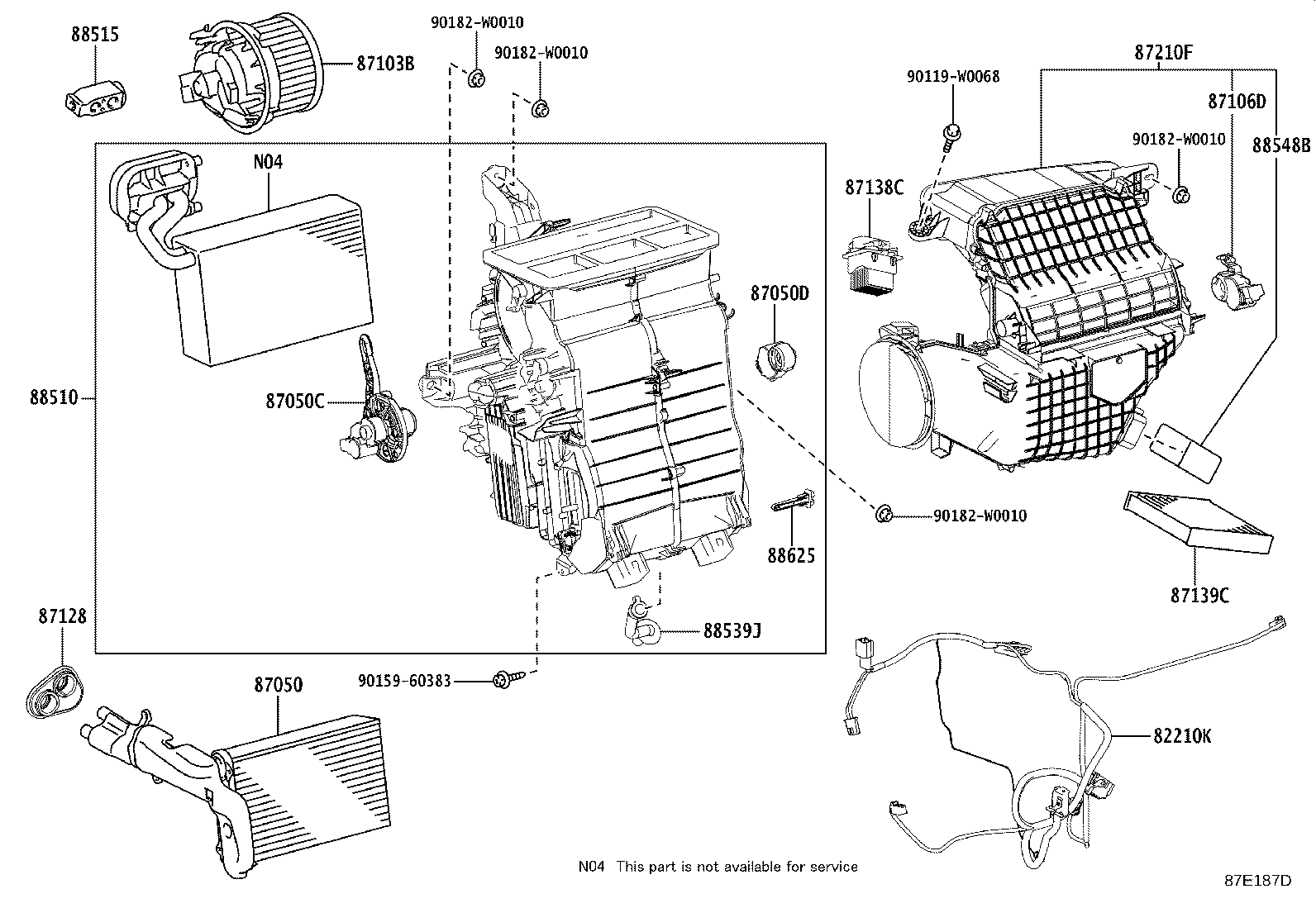 88515
87103B
90182-W0010
90182-W0010
90119-W0068
87210F
87106D
90182-W0010
88548B
N04
87138C
87050D
88510
87050C
90182-W0010
88625
87139C
87128
88539J
90159-60383
87050
82210K
N04 This part is not available for service
87E187D