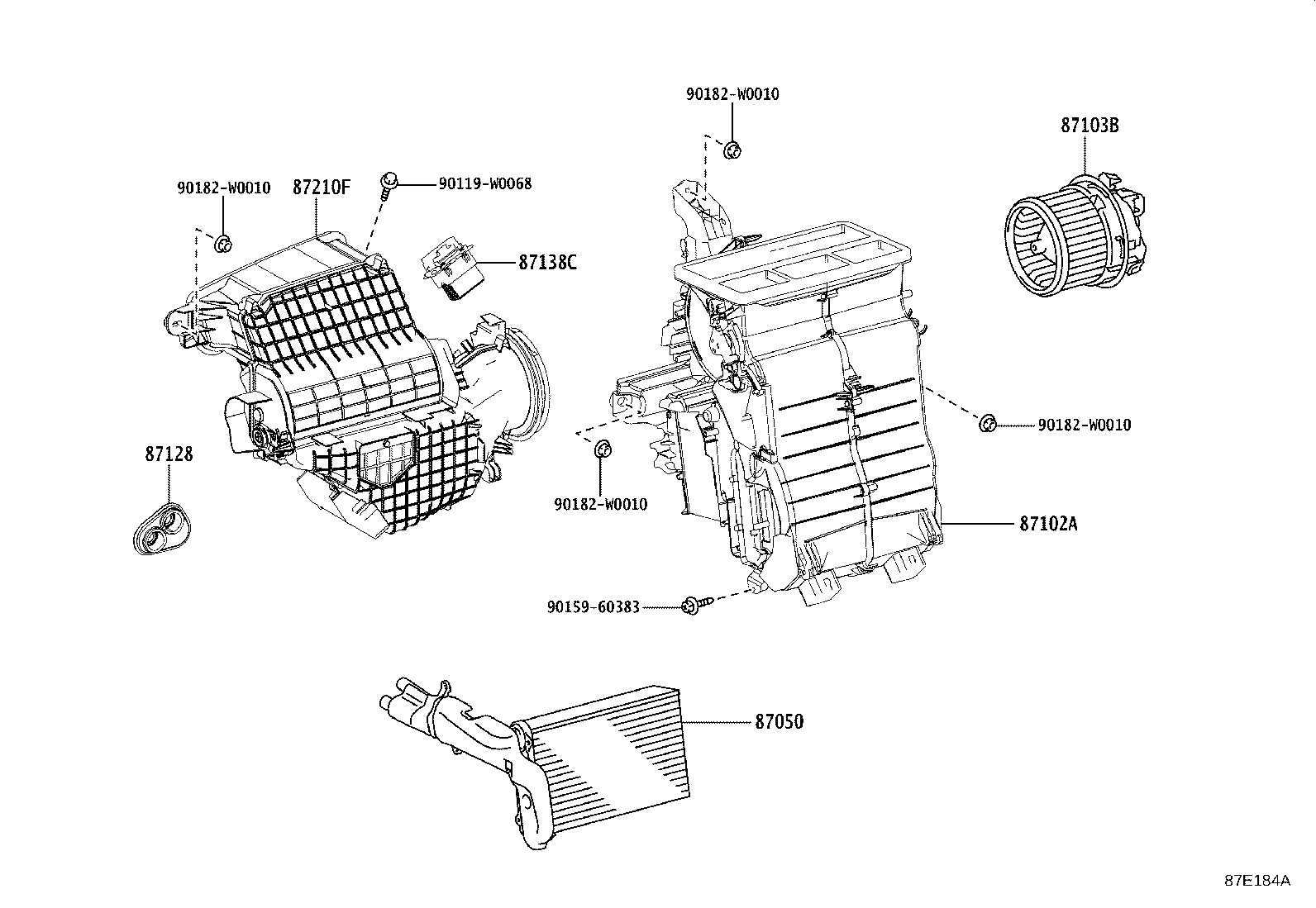 90182-W0010

87103B

90182-W0010

87210F

90119-W0068

87138C

87128

90182-W0010

90182-W0010

87102A

90159-60383

87050

87E184A