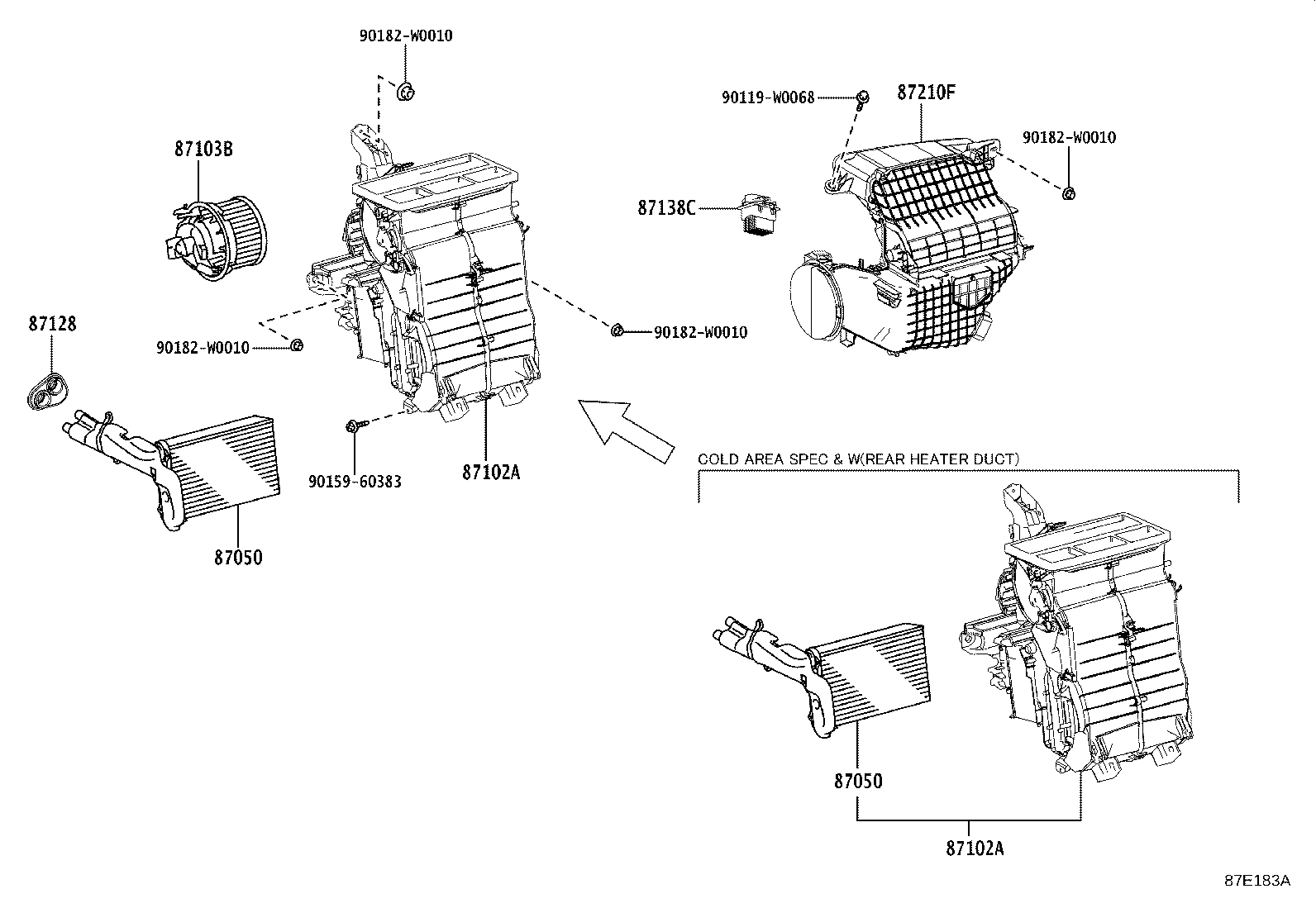 90182-W0010

87103B

90119-W0068

87210F

90182-W0010

87138C

87128

90182-W0010

90182-W0010

90159-60383

87102A

87050

COLD AREA SPEC & W(REAR HEATER DUCT)

87050

87102A

87E183A