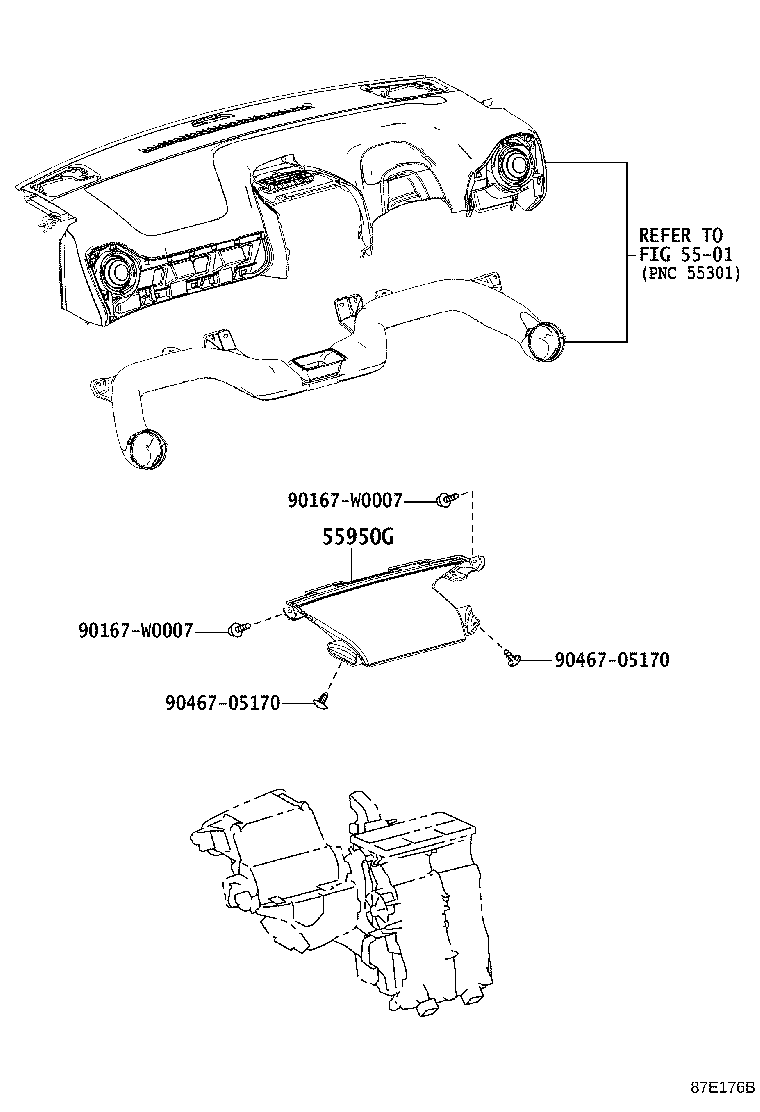 REFER TO
FIG 55-01
(PNC 55301)

90167-W0007

55950G

90167-W0007

90467-05170

90467-05170

87E176B