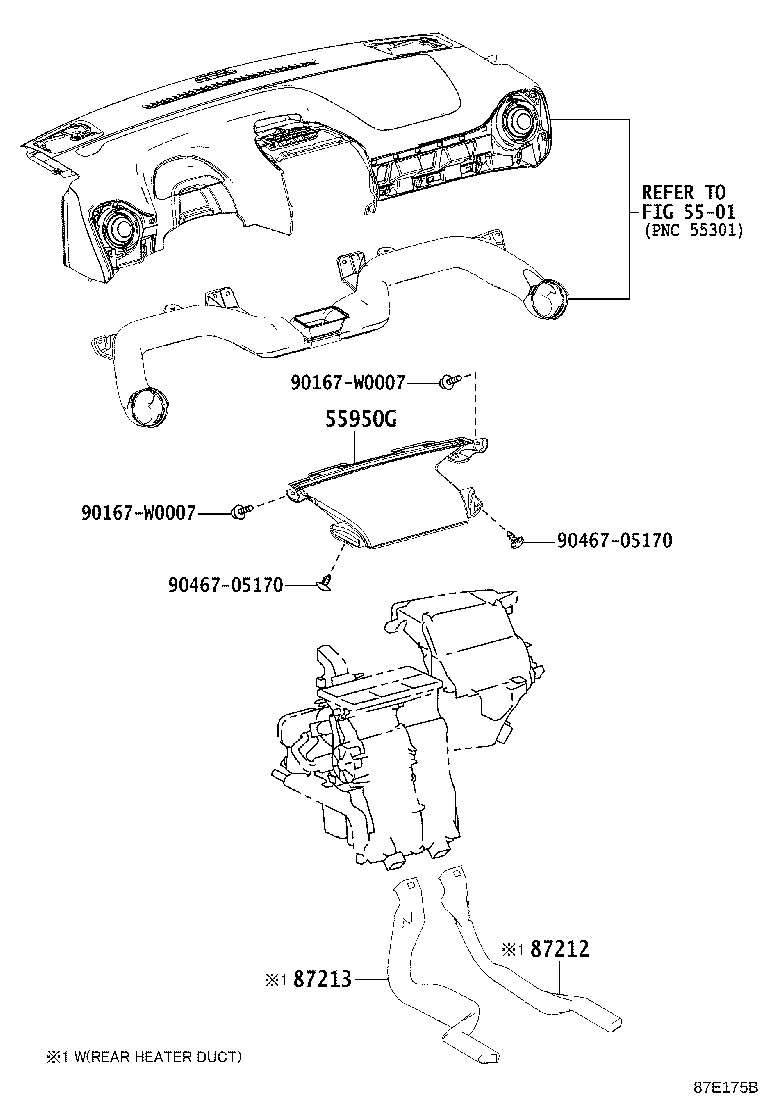 REFER TO
FIG 55-01
(PNC 55301)

90167-W0007

55950G

90167-W0007

90467-05170

90467-05170

※1 87212

※1 87213

※1 W(REAR HEATER DUCT)

87E175B