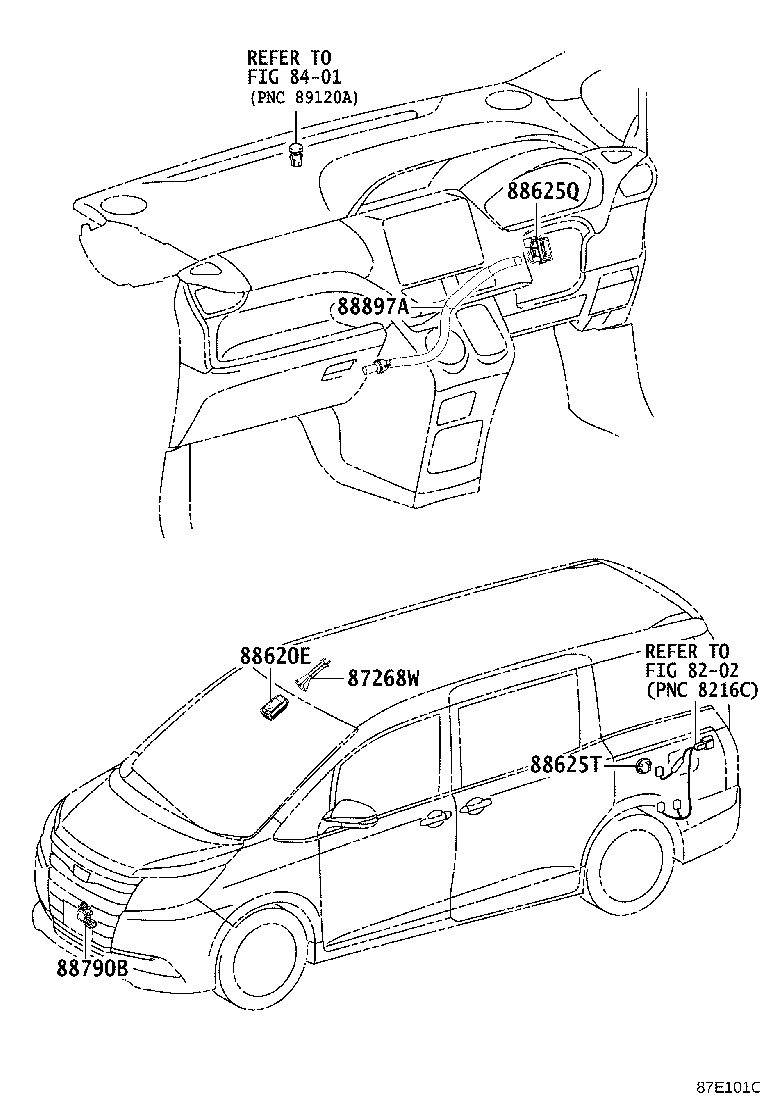 REFER TO
FIG 84-01
(PNC 89120A)

88625Q

88897A

88620E

87268W

REFER TO
FIG 82-02
(PNC 8216C)

88625T

88790B

87E101C