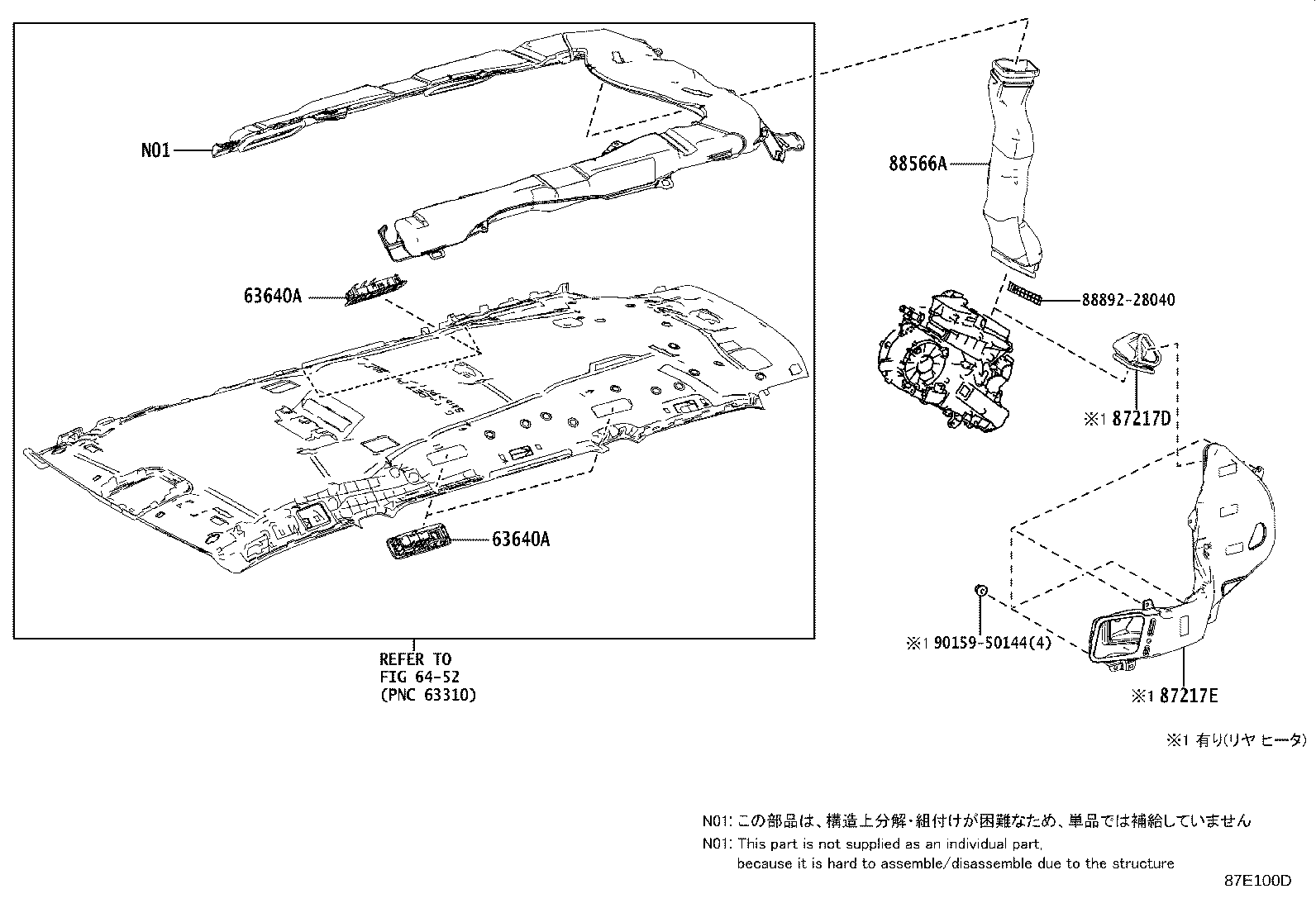 N01

63640A

63640A

REFER TO
FIG 64-52
(PNC 63310)

88566A

88892-28040

※1 87217D

※1 90159-50144(4)

※1 87217E

※1 有り(リヤ ヒータ)

N01: この部品は、構造上分解・組付けが困難なため、単品では補給していません
N01: This part is not supplied as an individual part, because it is hard to assemble/disassemble due to the structure

87E100D