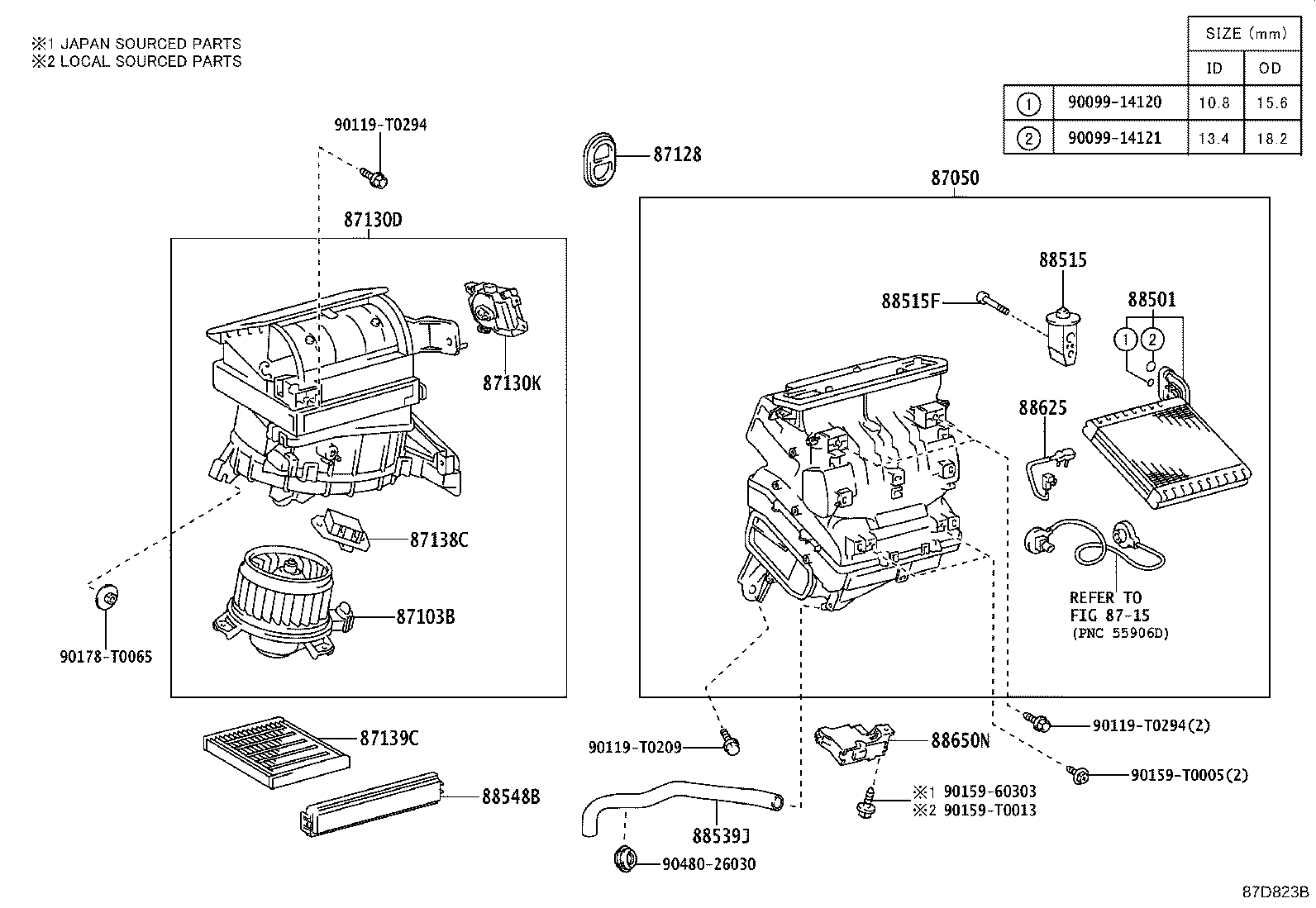 ※1 JAPAN SOURCED PARTS
※2 LOCAL SOURCED PARTS

| | | SIZE (mm) | |
|---|---|---|---|
| | | ID | OD |
| 1 | 90099-14120 | 10.8 | 15.6 |
| 2 | 90099-14121 | 13.4 | 18.2 |

90119-T0294
87128
87050
87130D
87130K
88515
88515F
88501
1
2
88625
87138C
87103B
90178-T0065
REFER TO
FIG 87-15
(PNC 55906D)
87139C
88548B
90119-T0209
88650N
90119-T0294(2)
90159-T0005(2)
※1 90159-60303
※2 90159-T0013
88539J
90480-26030
87D823B