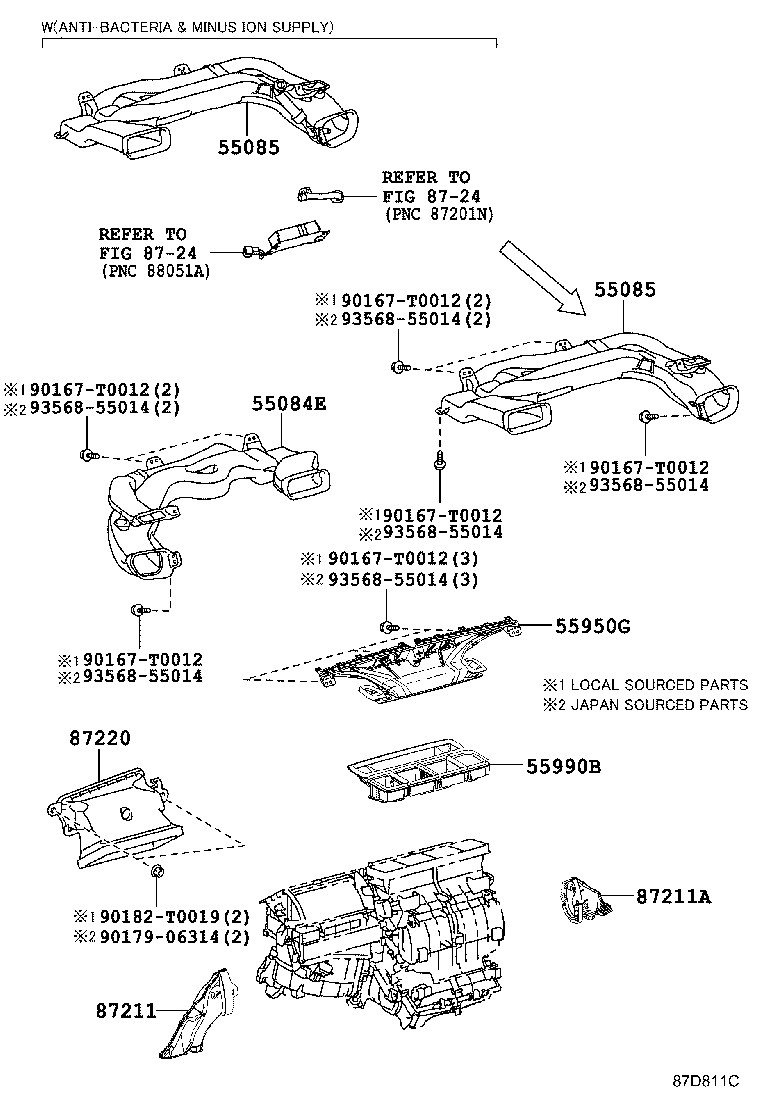 W(ANTI-BACTERIA & MINUS ION SUPPLY)

55085

REFER TO
FIG 87-24
(PNC 87201N)

REFER TO
FIG 87-24
(PNC 88051A)

55085

※1 90167-T0012(2)
※2 93568-55014(2)

※1 90167-T0012(2)
※2 93568-55014(2)

55084E

※1 90167-T0012
※2 93568-55014

※1 90167-T0012
※2 93568-55014

※1 90167-T0012(3)
※2 93568-55014(3)

55950G

※1 90167-T0012
※2 93568-55014

※1 LOCAL SOURCED PARTS
※2 JAPAN SOURCED PARTS

87220

55990B

※1 90182-T0019(2)
※2 90179-06314(2)

87211A

87211

87D811C