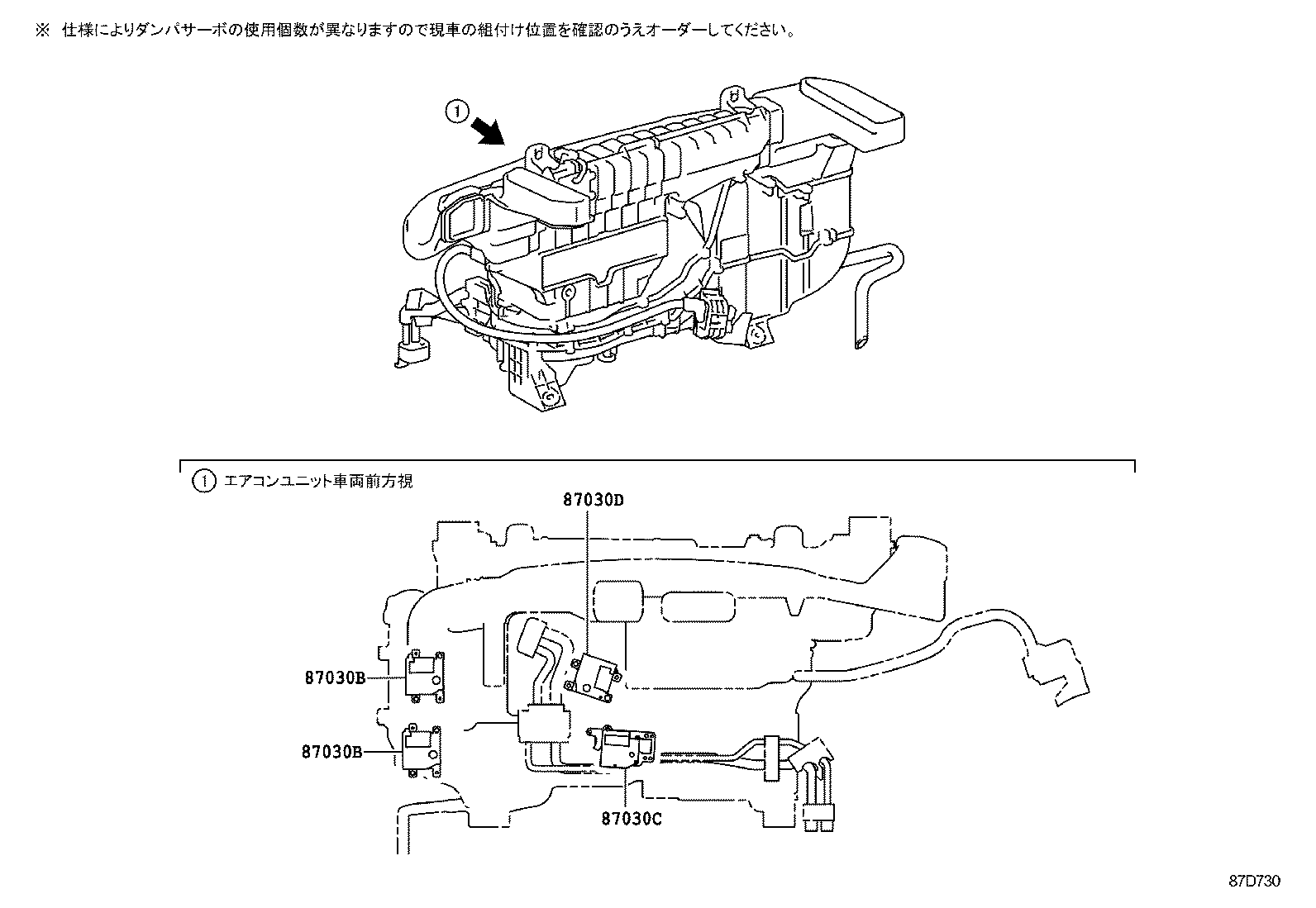 ※ 仕様によりダンパサーボの使用個数が異なりますので現車の組付け位置を確認のうえオーダーしてください。

1

1 エアコンユニット車両前方視

87030D

87030B

87030B

87030C

87D730