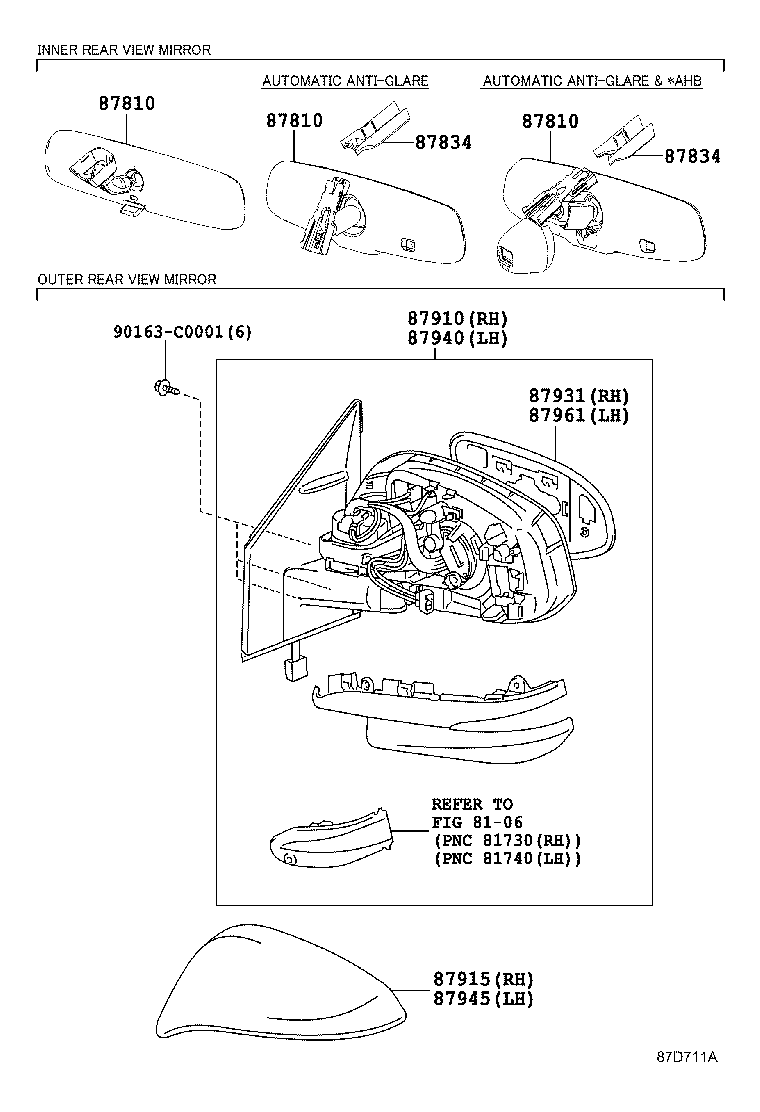 INNER REAR VIEW MIRROR

AUTOMATIC ANTI-GLARE

AUTOMATIC ANTI-GLARE & *AHB

87810

87810

87834

87810

87834

OUTER REAR VIEW MIRROR

90163-C0001(6)

87910(RH)
87940(LH)

87931(RH)
87961(LH)

REFER TO
FIG 81-06
(PNC 81730(RH))
(PNC 81740(LH))

87915(RH)
87945(LH)

87D711A