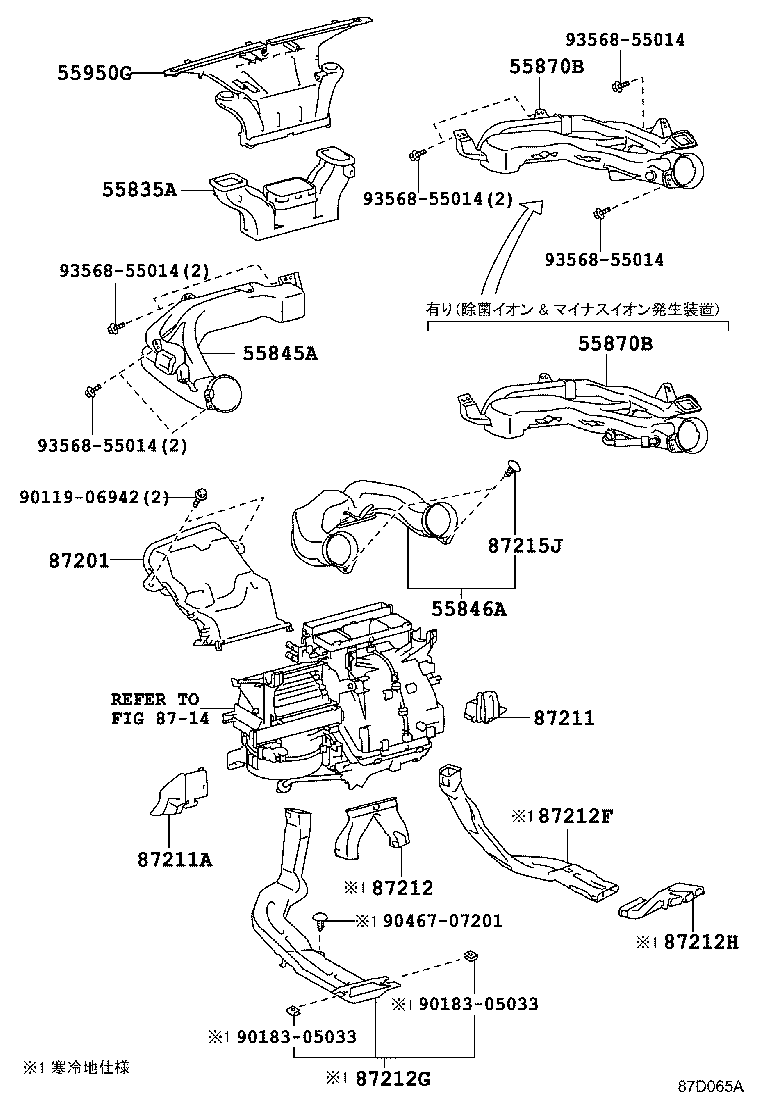 55950G
55835A
93568-55014(2)
55845A
93568-55014(2)
93568-55014
55870B
93568-55014(2)
93568-55014
有り(除菌イオン & マイナスイオン発生装置)
55870B
90119-06942(2)
87201
87215J
55846A
REFER TO
FIG 87-14
87211
87211A
※1 87212F
※1 87212
※1 90467-07201
※1 87212H
※1 90183-05033
※1 90183-05033
※1 87212G
※1 寒冷地仕様
87D065A