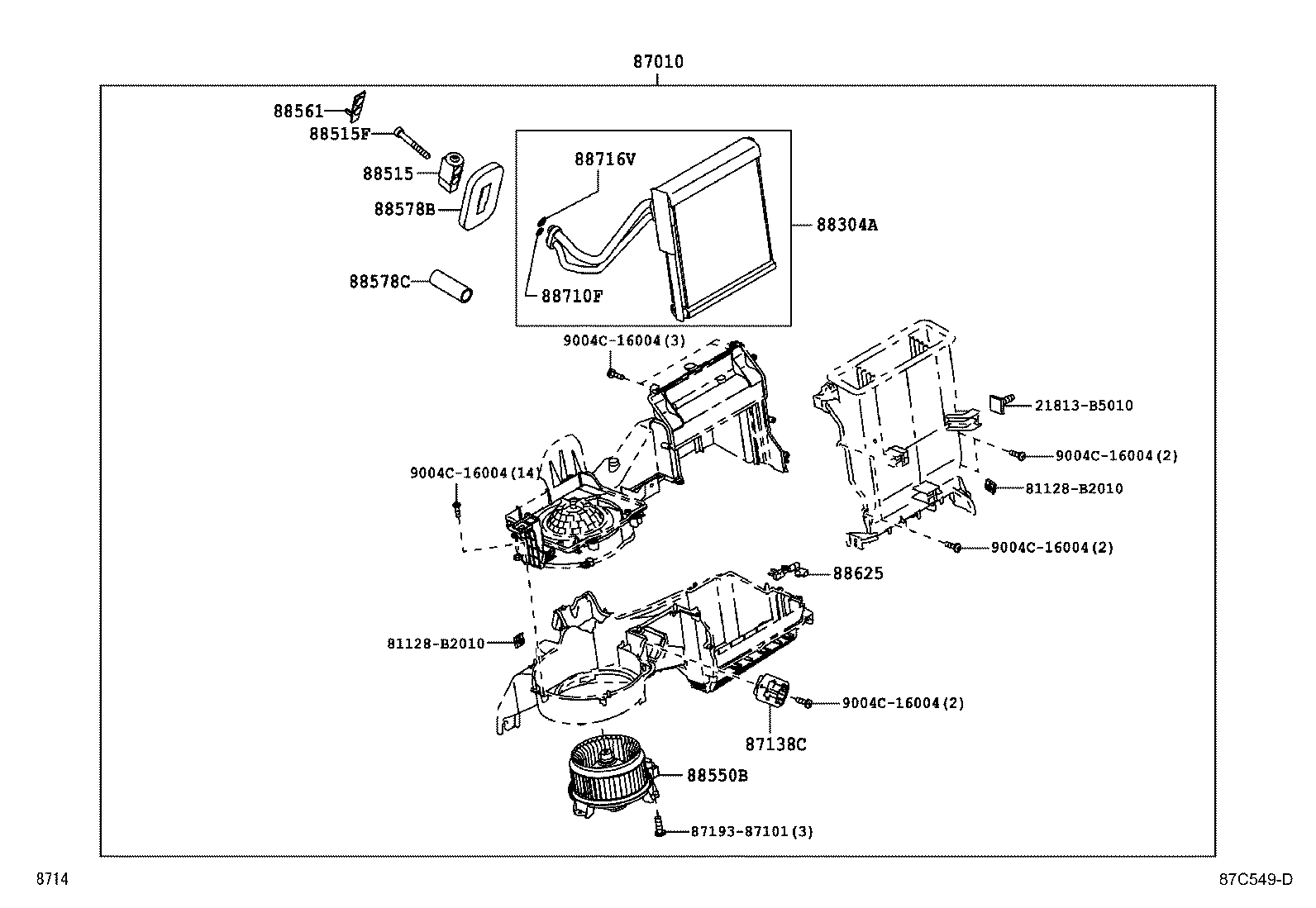 87010

88561
88515F
88515
88578B
88578C
88716V
88710F
88304A
9004C-16004(3)
21813-B5010
9004C-16004(2)
81128-B2010
9004C-16004(14)
9004C-16004(2)
88625
81128-B2010
9004C-16004(2)
87138C
88550B
87193-87101(3)

8714
87C549-D