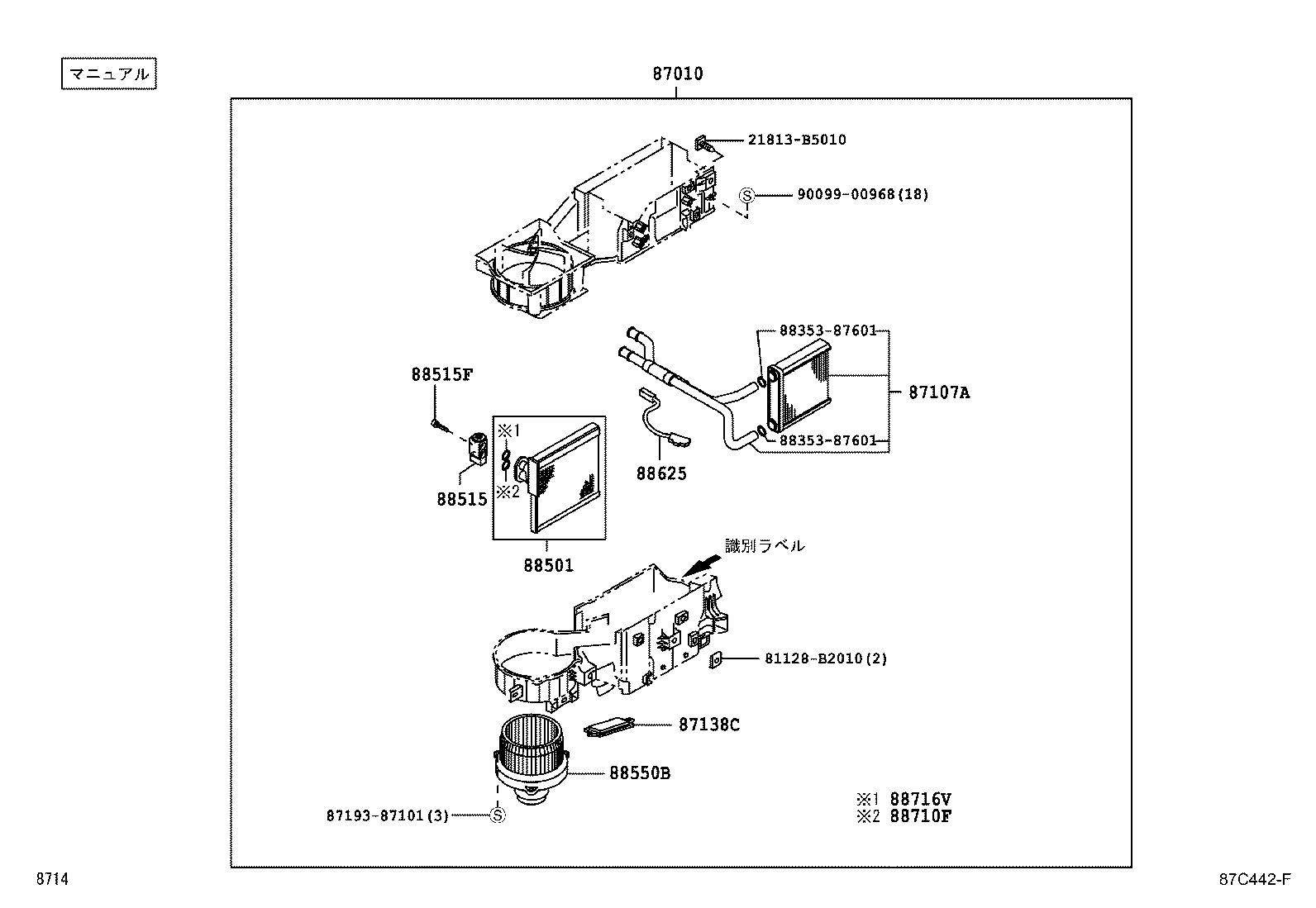 マニュアル

87010

21813-B5010

Ⓢ 90099-00968(18)

88353-87601

87107A

88353-87601

88515F

※1

※2

88515

88625

88501

識別ラベル

81128-B2010(2)

87138C

88550B

87193-87101(3) Ⓢ

※1 88716V
※2 88710F

8714

87C442-F