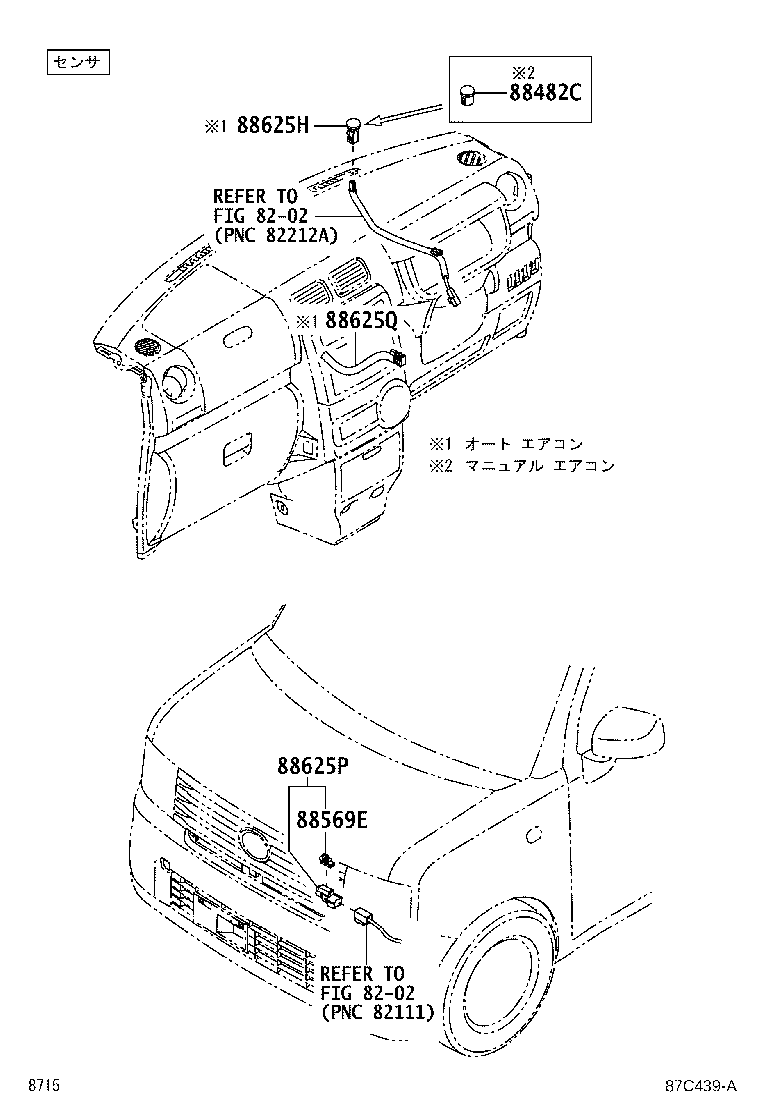 センサ

※2
88482C

※1 88625H

REFER TO
FIG 82-02
(PNC 82212A)

※1 88625Q

※1 オート エアコン
※2 マニュアル エアコン

88625P

88569E

REFER TO
FIG 82-02
(PNC 82111)

8715

87C439-A