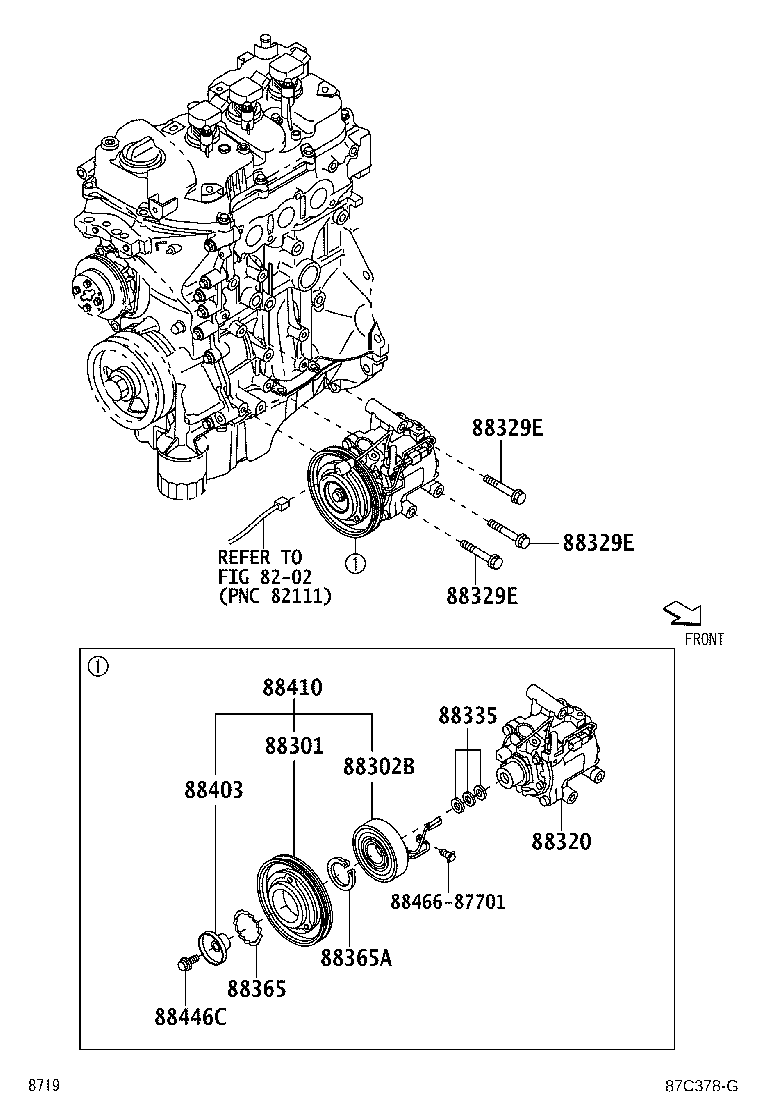 88329E

88329E

REFER TO
FIG 82-02
(PNC 82111)

①

88329E

FRONT

①

88410

88335

88301

88302B

88403

88320

88466-87701

88365A

88365

88446C

8719

87C378-G