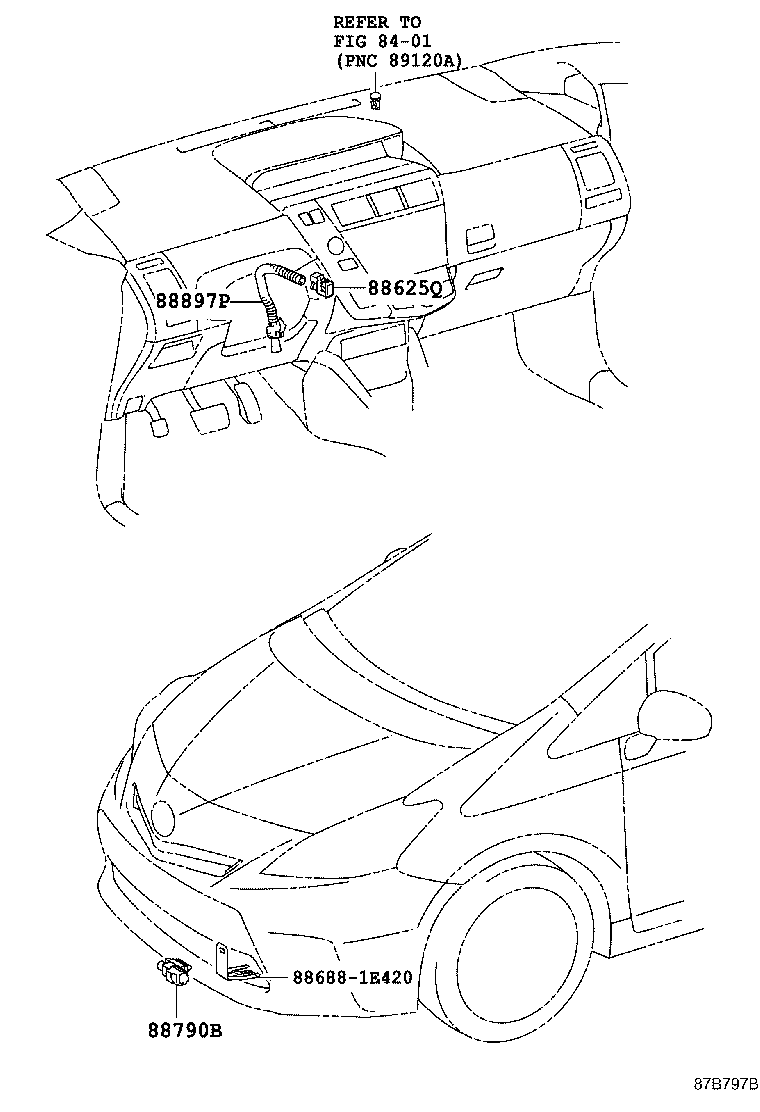 REFER TO
FIG 84-01
(PNC 89120A)

88897P

88625Q

88688-1E420

88790B

87B797B