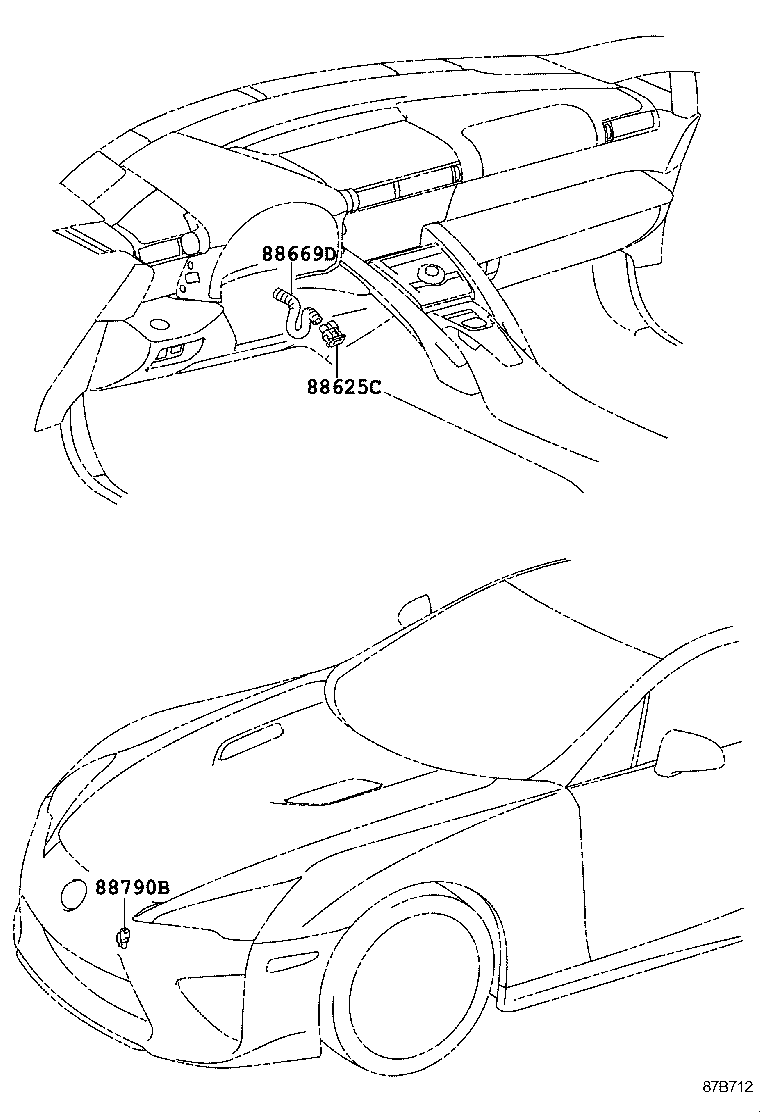 88669D

88625C

88790B

87B712