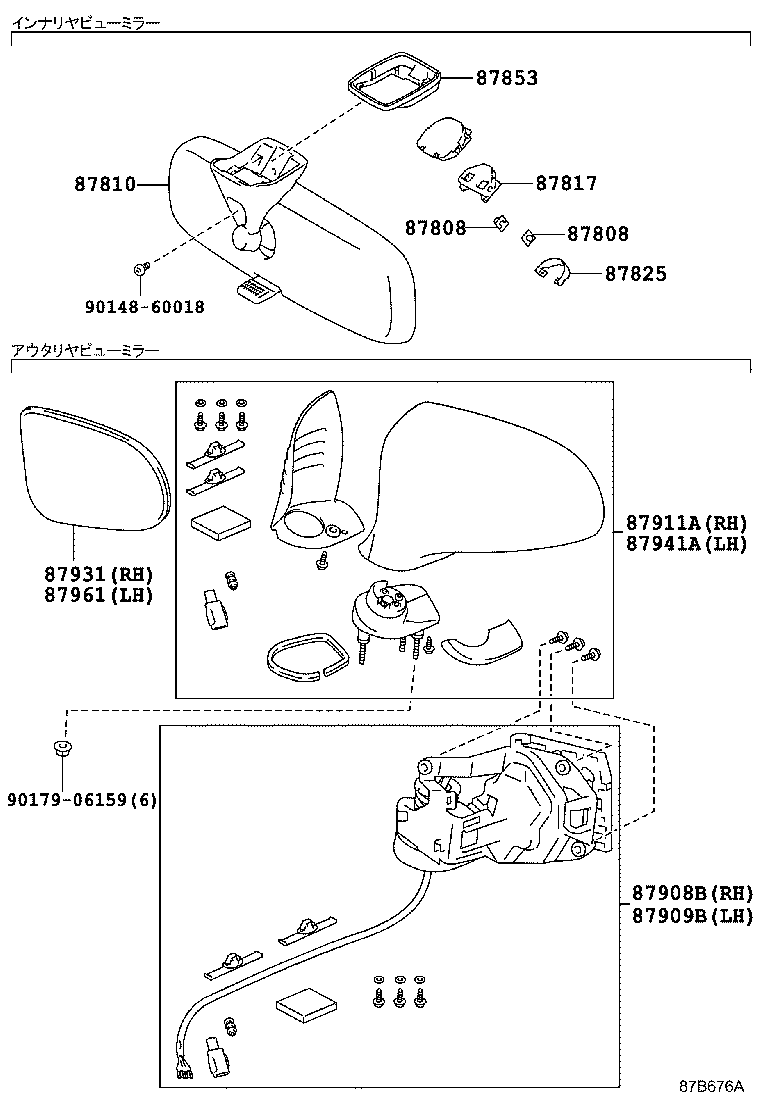 インナリヤビューミラー

87853

87810

87817

87808

87808

87825

90148-60018

アウタリヤビューミラー

87911A(RH)
87941A(LH)

87931(RH)
87961(LH)

90179-06159(6)

87908B(RH)
87909B(LH)

87B676A