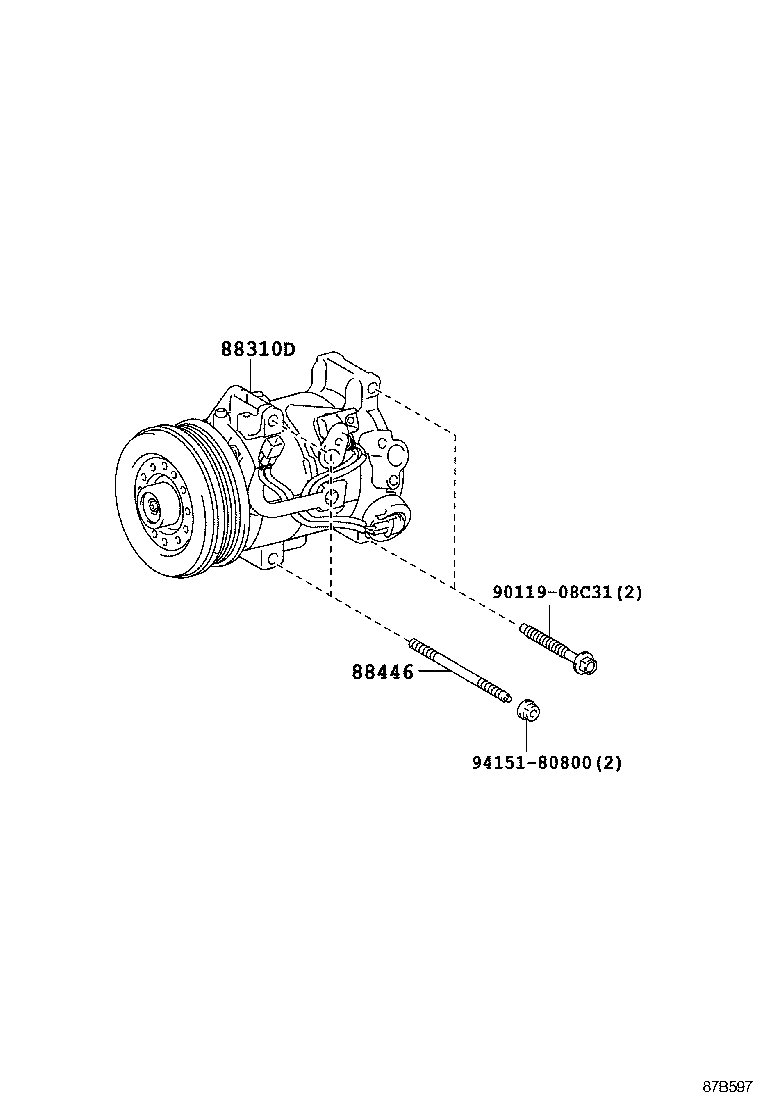 88310D

90119-08C31(2)

88446

94151-80800(2)

87B597